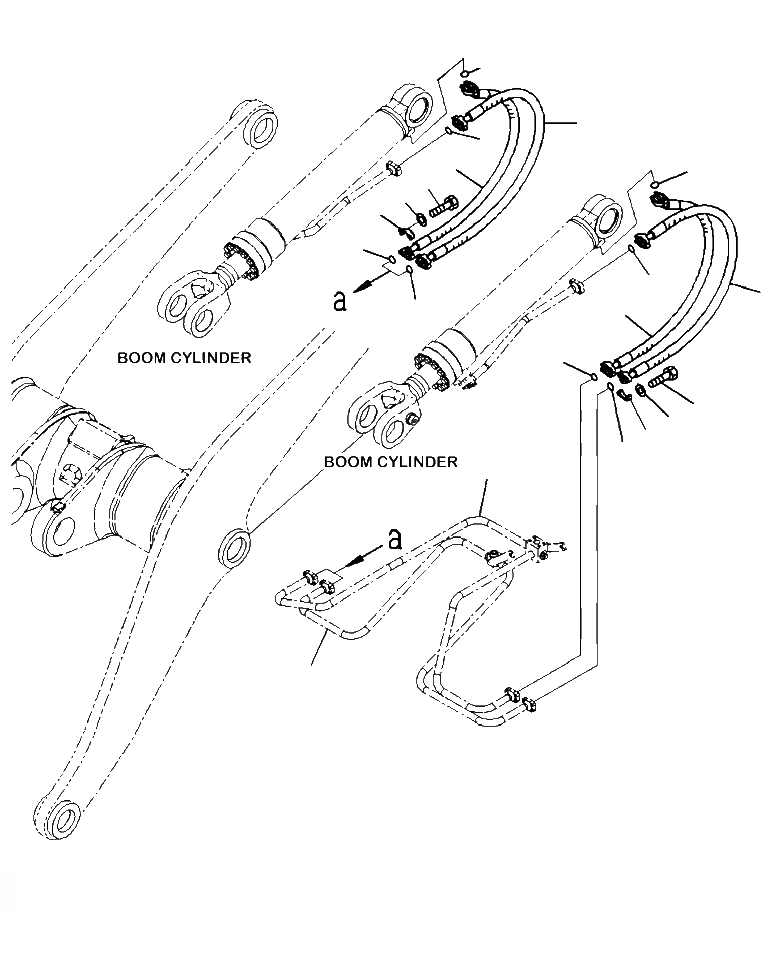 a
BOOM CYLINDER
BOOM CYLINDER
a