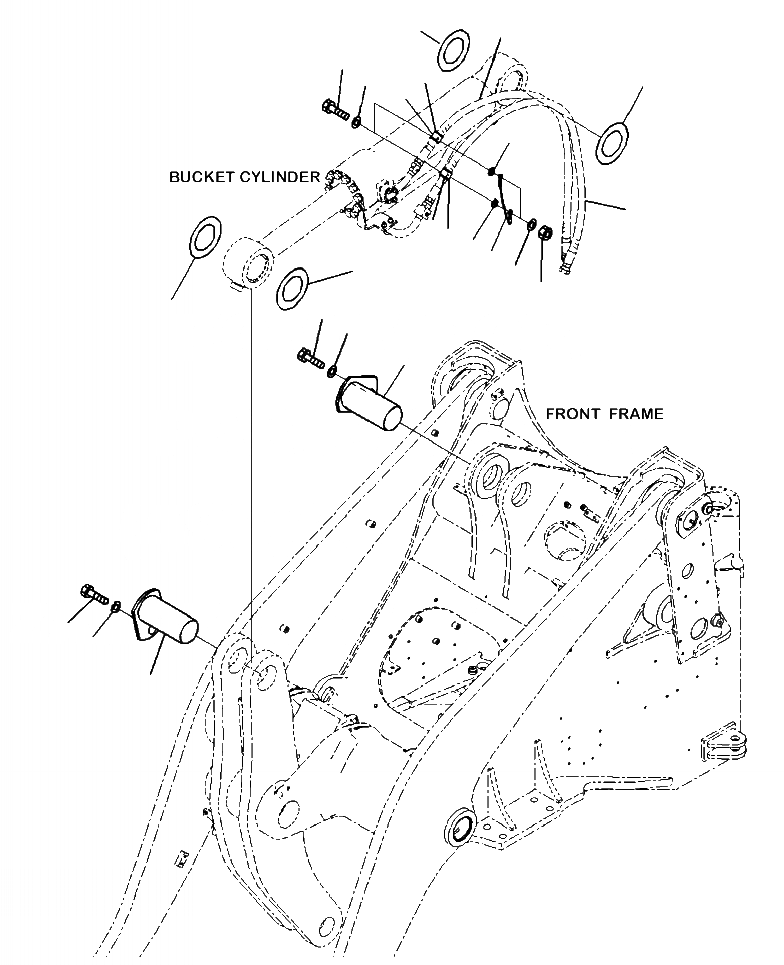 BUCKET CYLINDER

FRONT FRAME