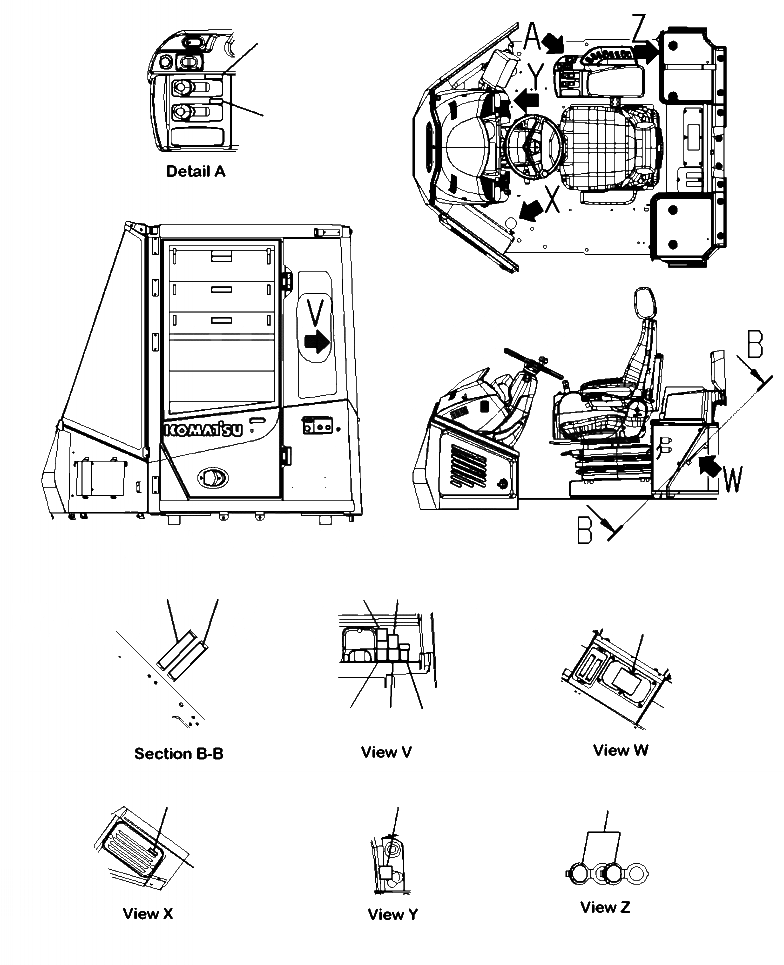 Detail A

A
Z
Y
X

V

KOMATSU

B
W
B

Section B-B

View V

View W

View X

View Y

View Z