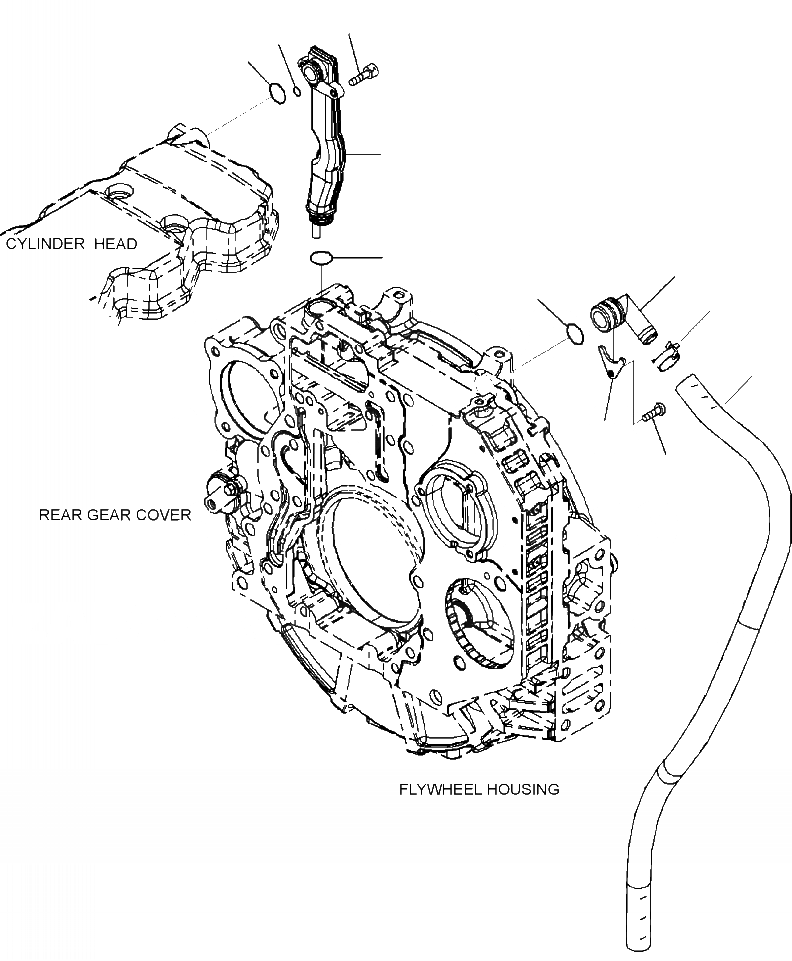 CYLINDER HEAD

REAR GEAR COVER

FLYWHEEL HOUSING