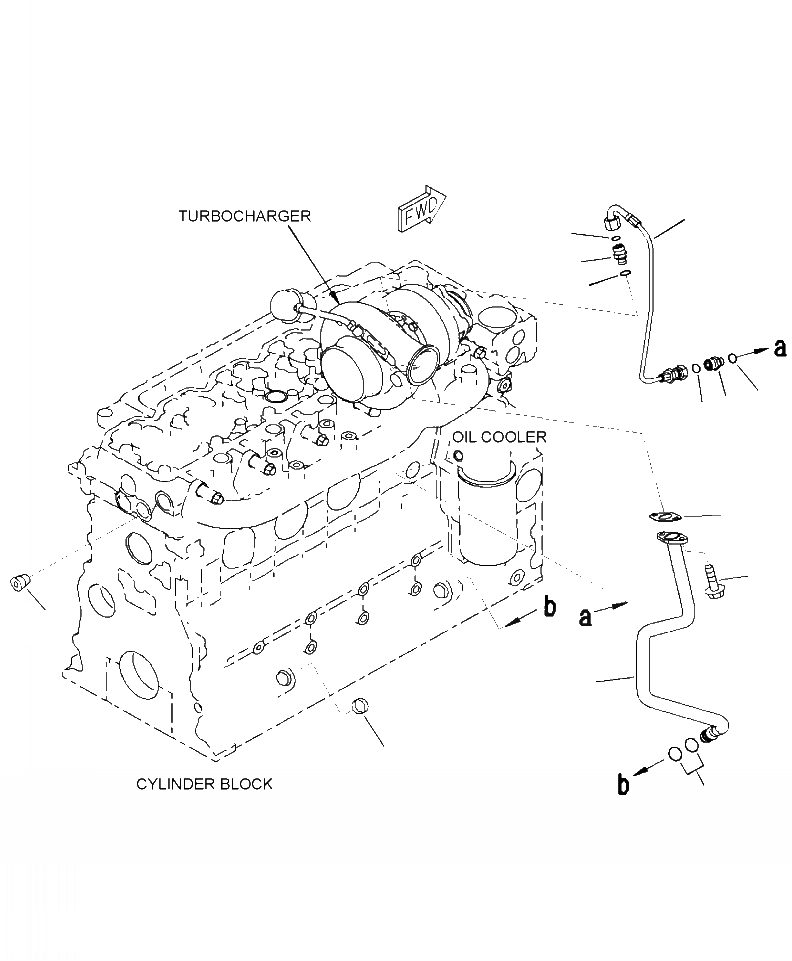 TURBOCHARGER

FWD

a

OIL COOLER

b

a

b

CYLINDER BLOCK