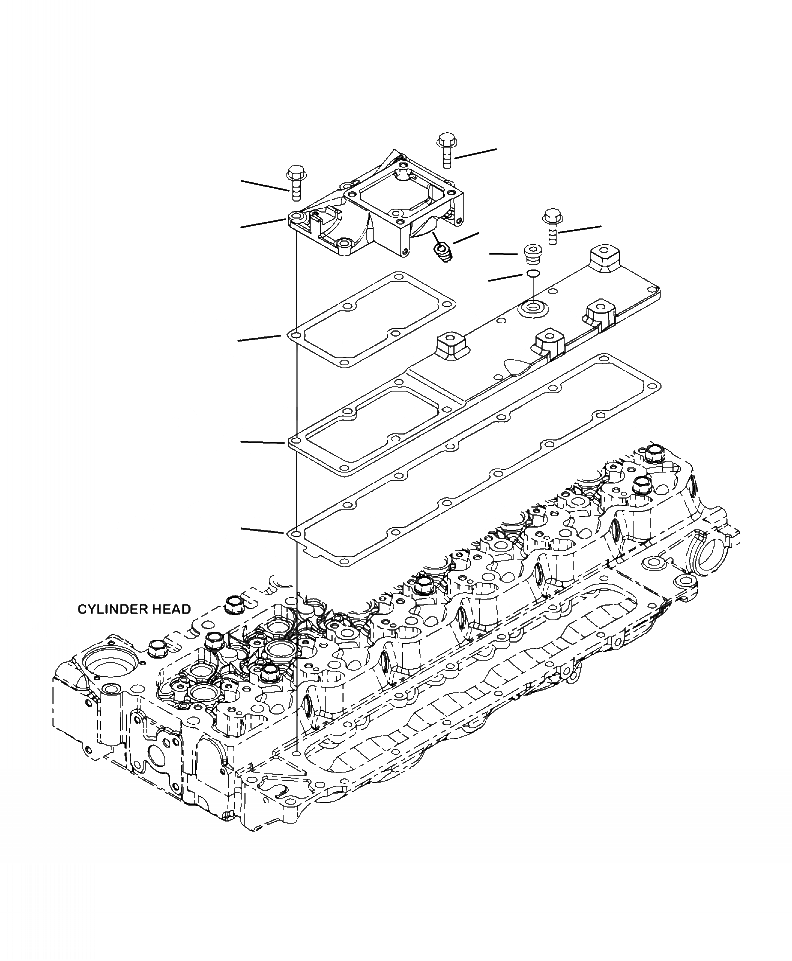 CYLINDER HEAD