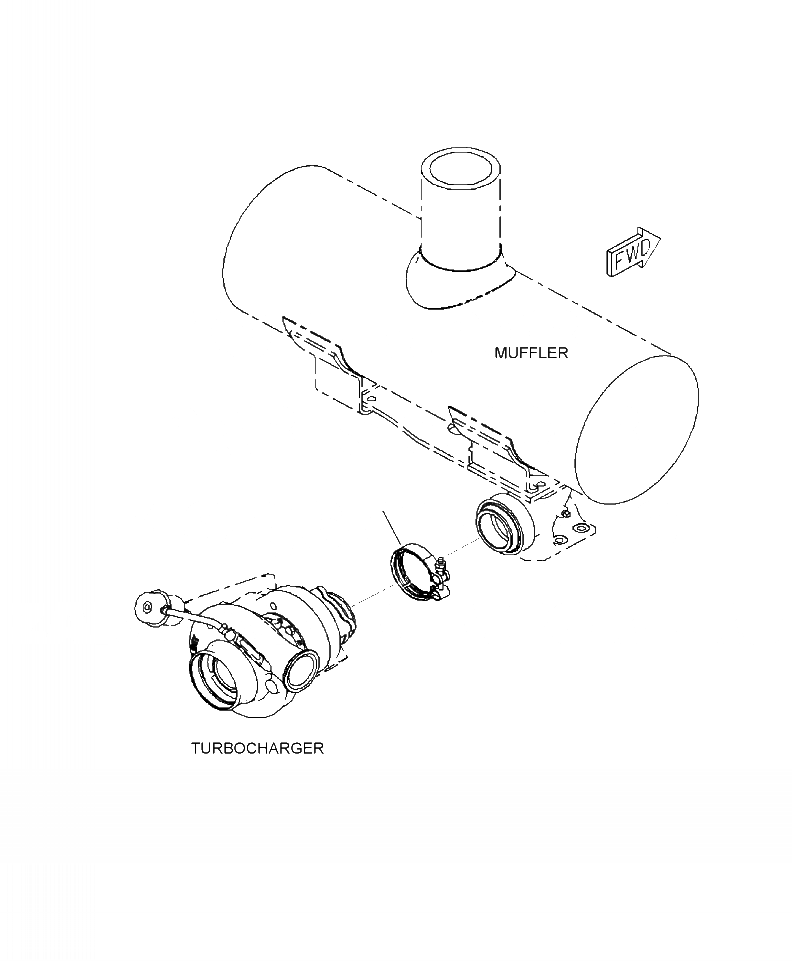 FWD

MUFFLER

TURBOCHARGER