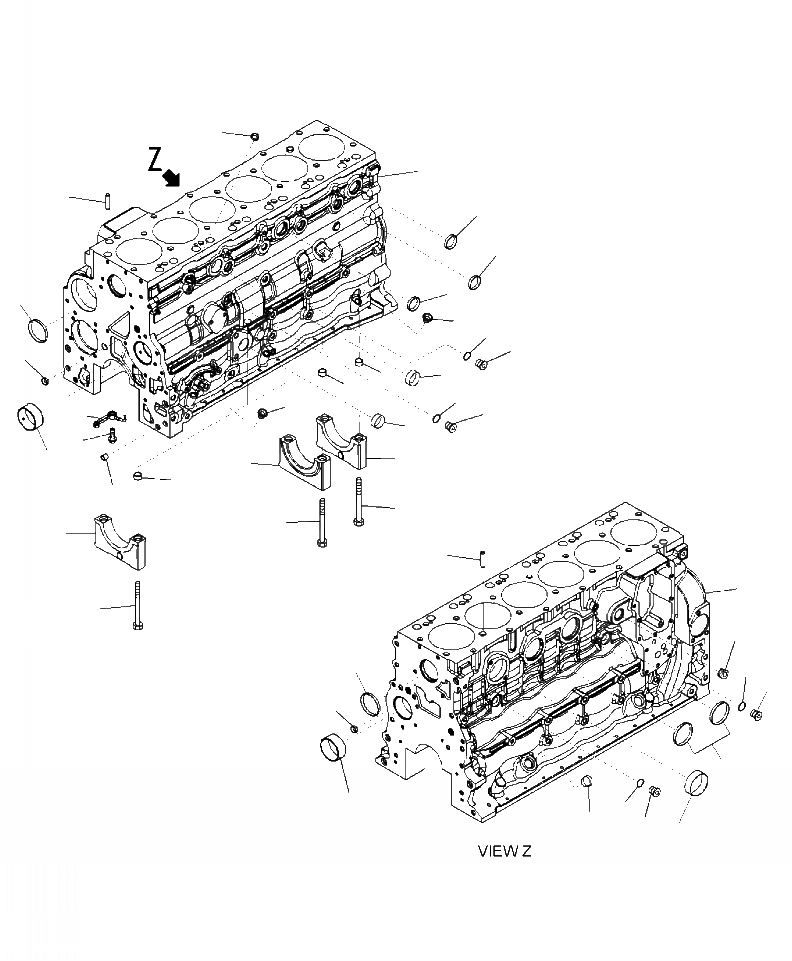 Z

VIEW Z