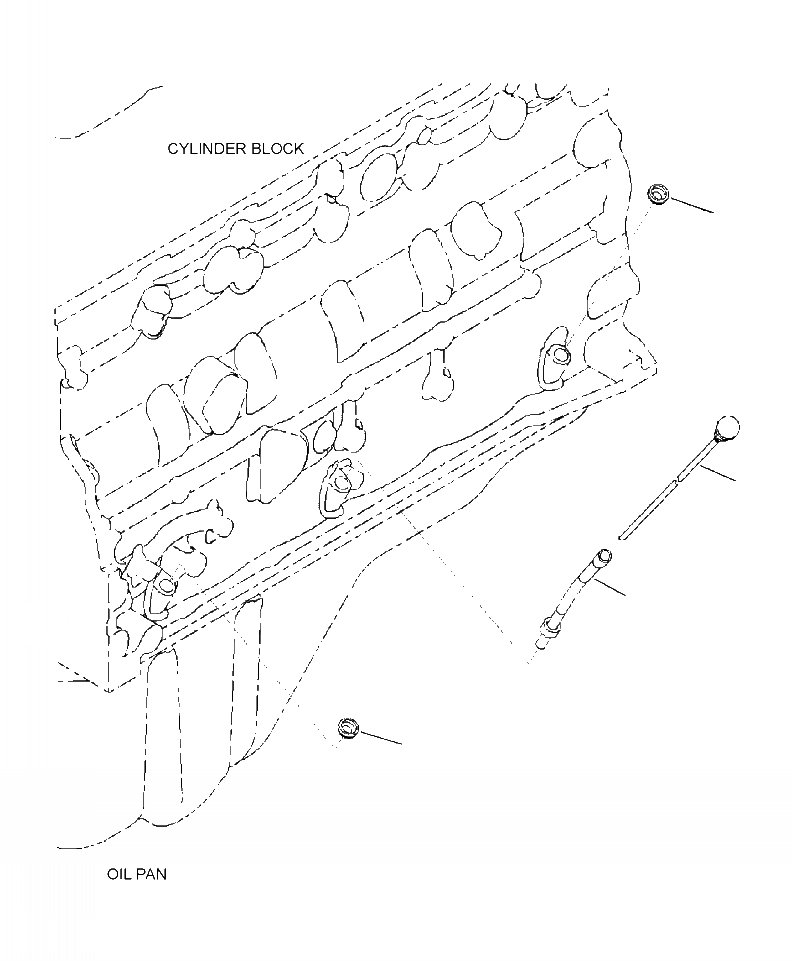 CYLINDER BLOCK

OIL PAN