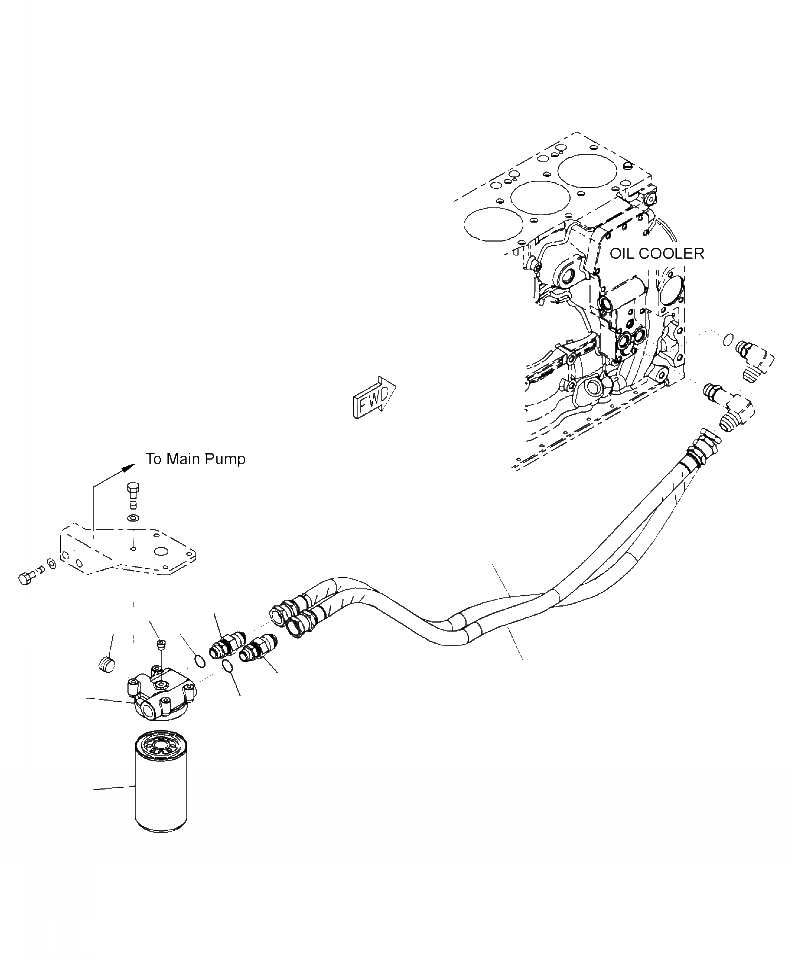 OIL COOLER

FWD

To Main Pump