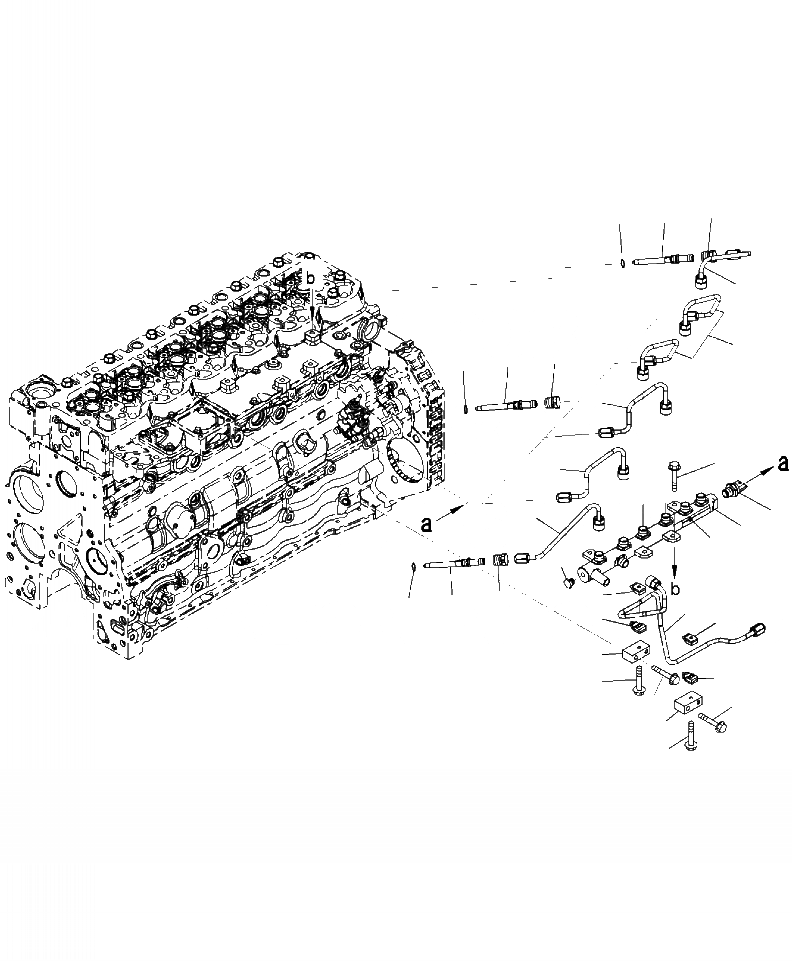 b
a
a
b