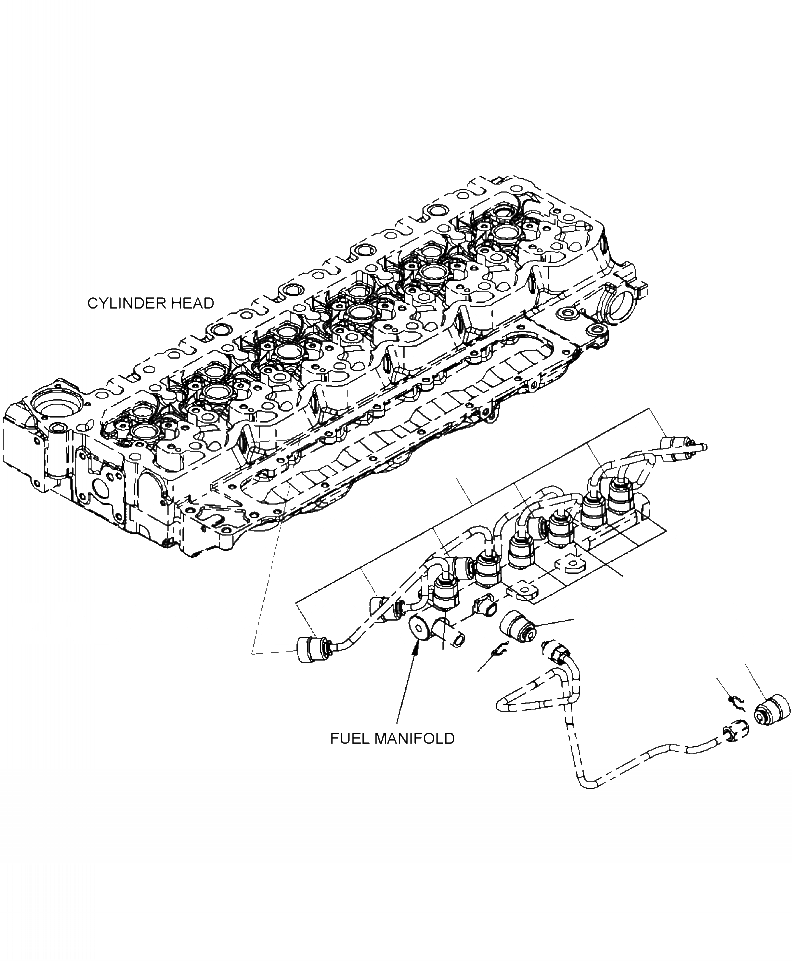 CYLINDER HEAD

FUEL MANIFOLD