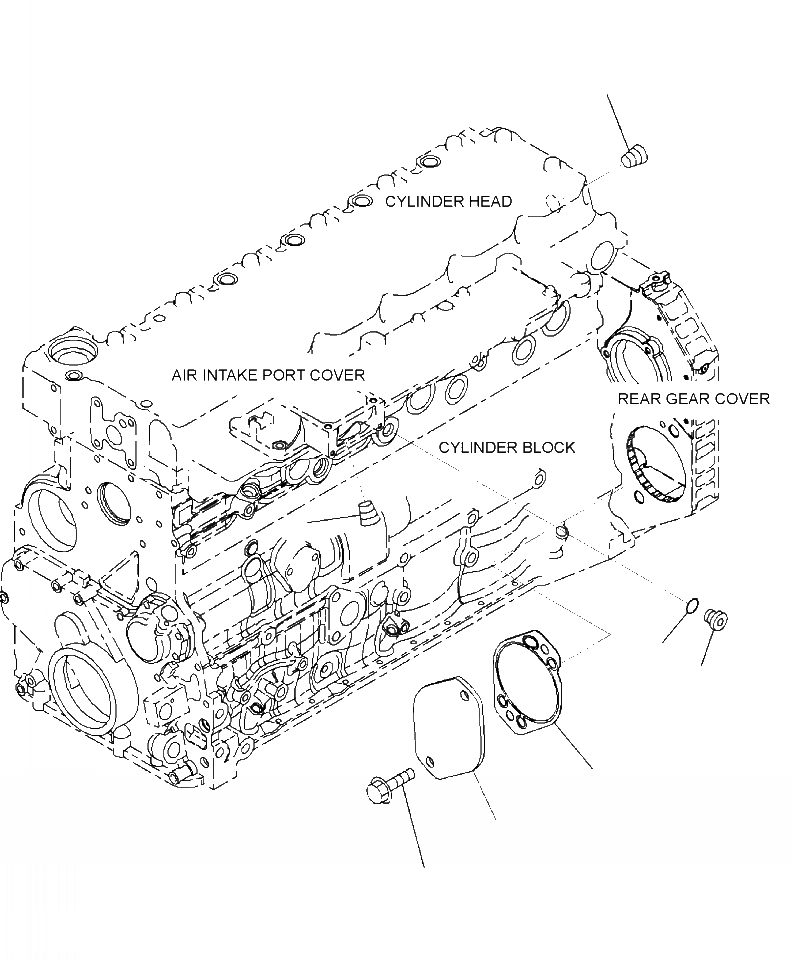 CYLINDER HEAD

AIR INTAKE PORT COVER

REAR GEAR COVER

CYLINDER BLOCK