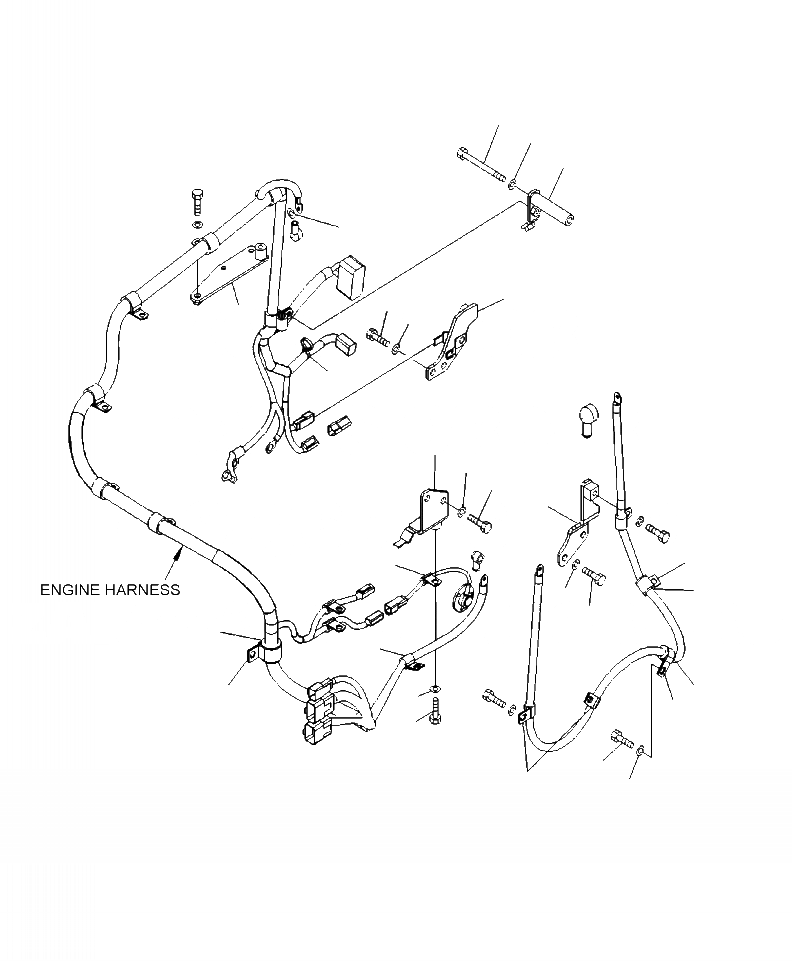 ENGINE HARNESS