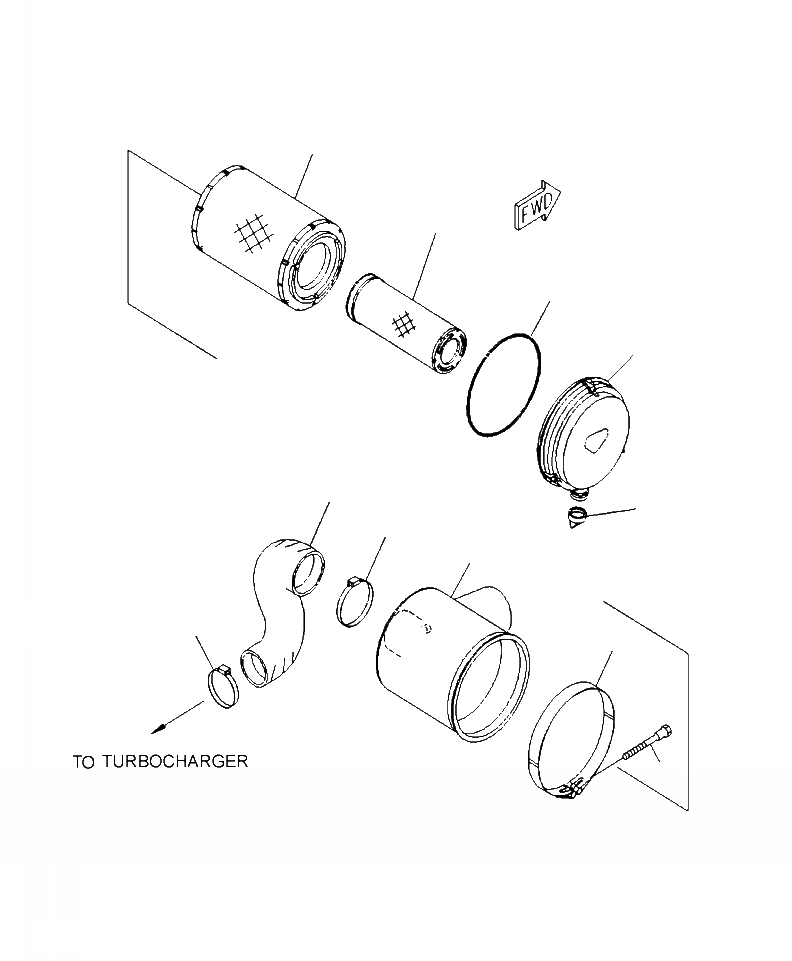 FWD

TO TURBOCHARGER