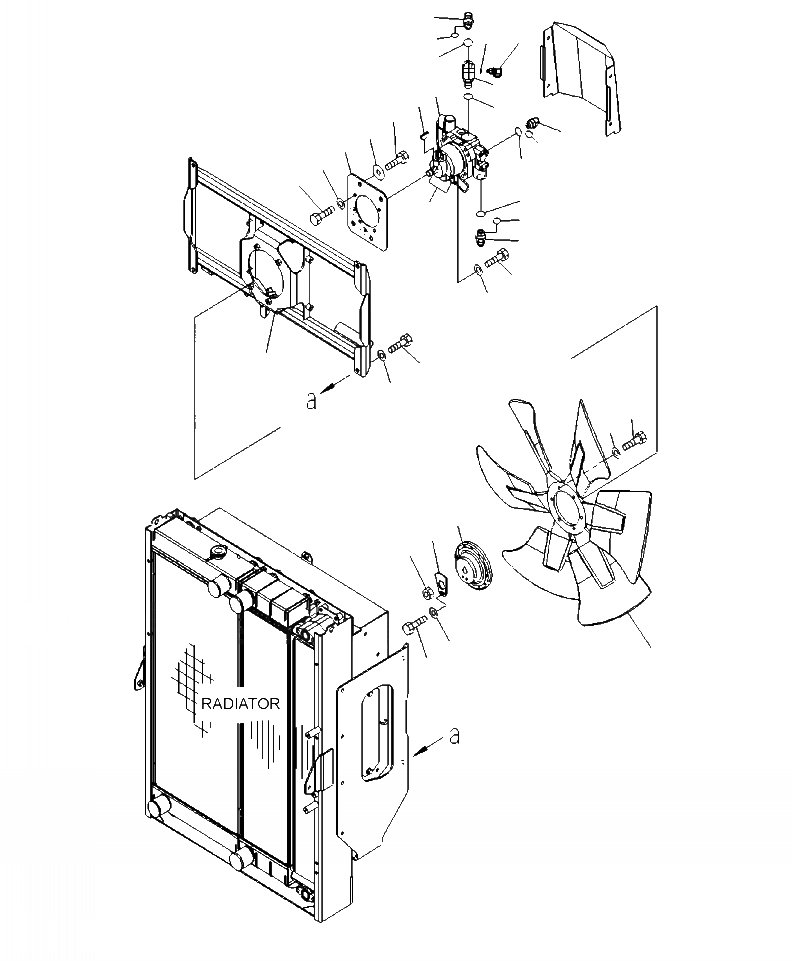 a

RADIATOR

a