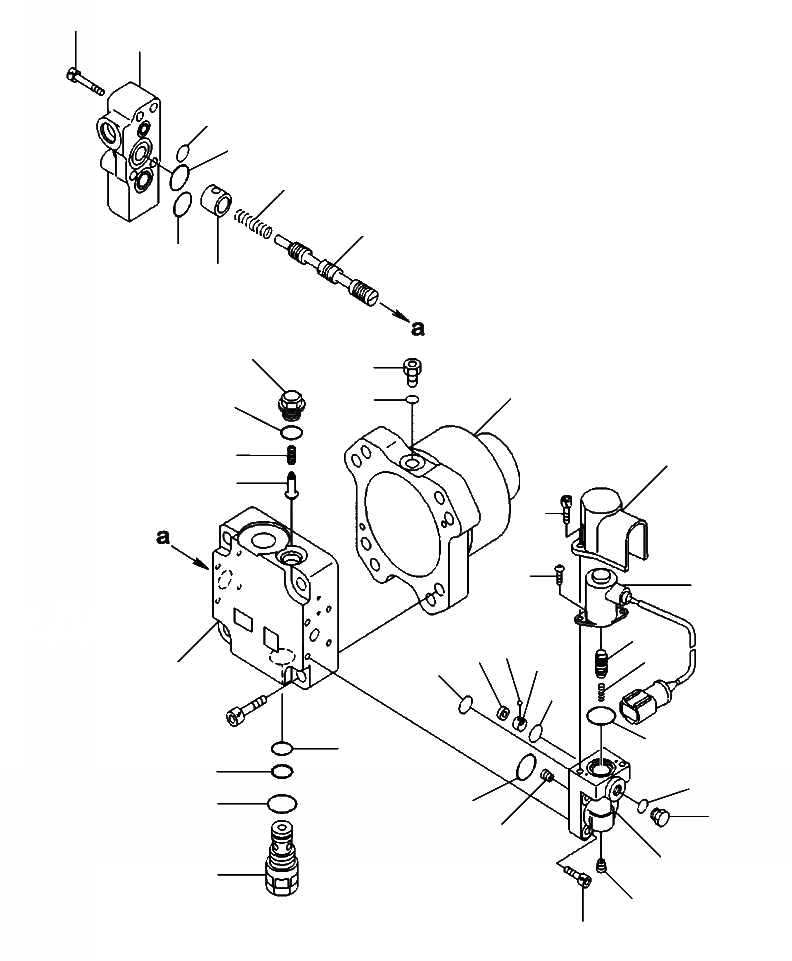 a

a