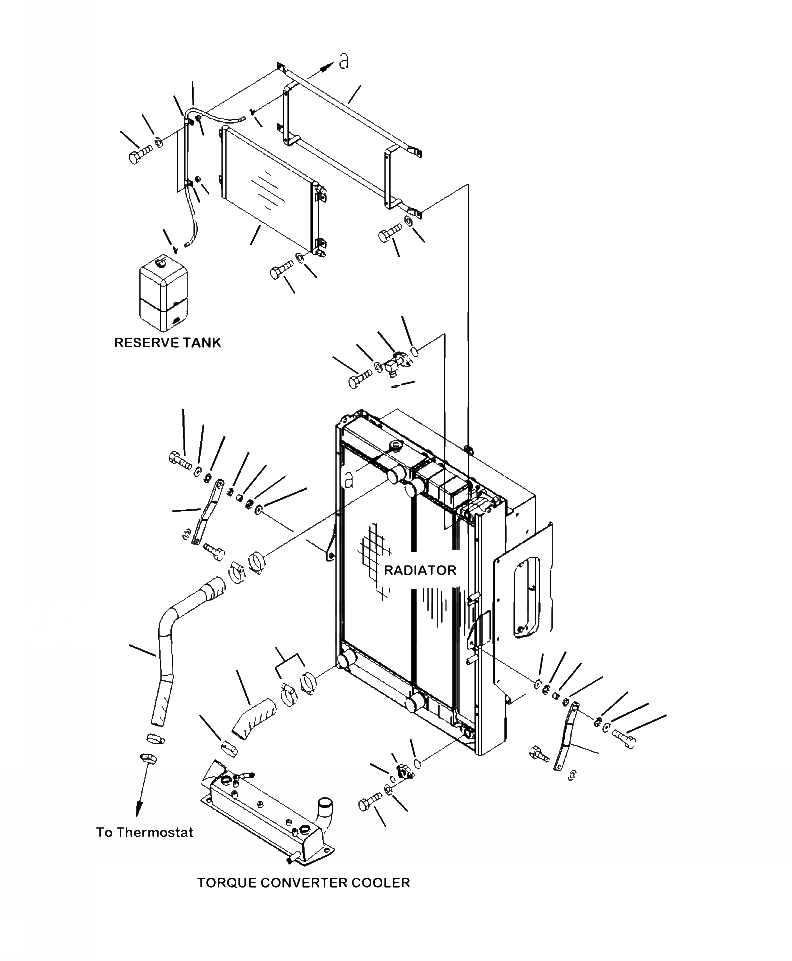 a

RESERVE TANK

a

RADIATOR

To Thermostat

TORQUE CONVERTER COOLER