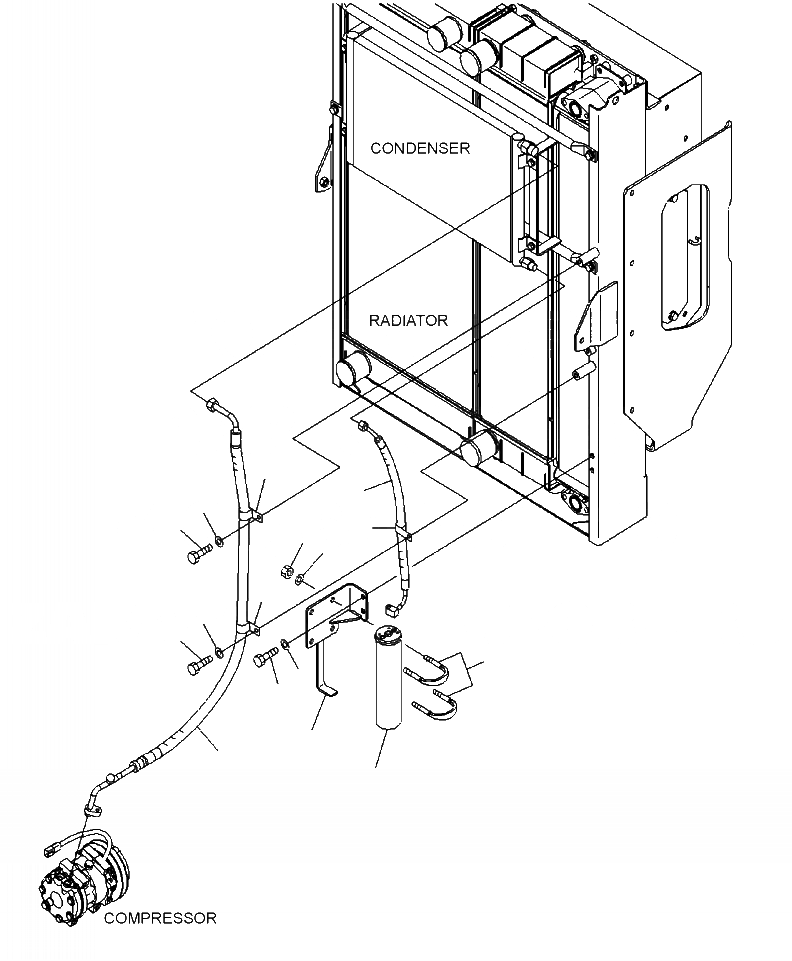 CONDENSER

RADIATOR

COMPRESSOR