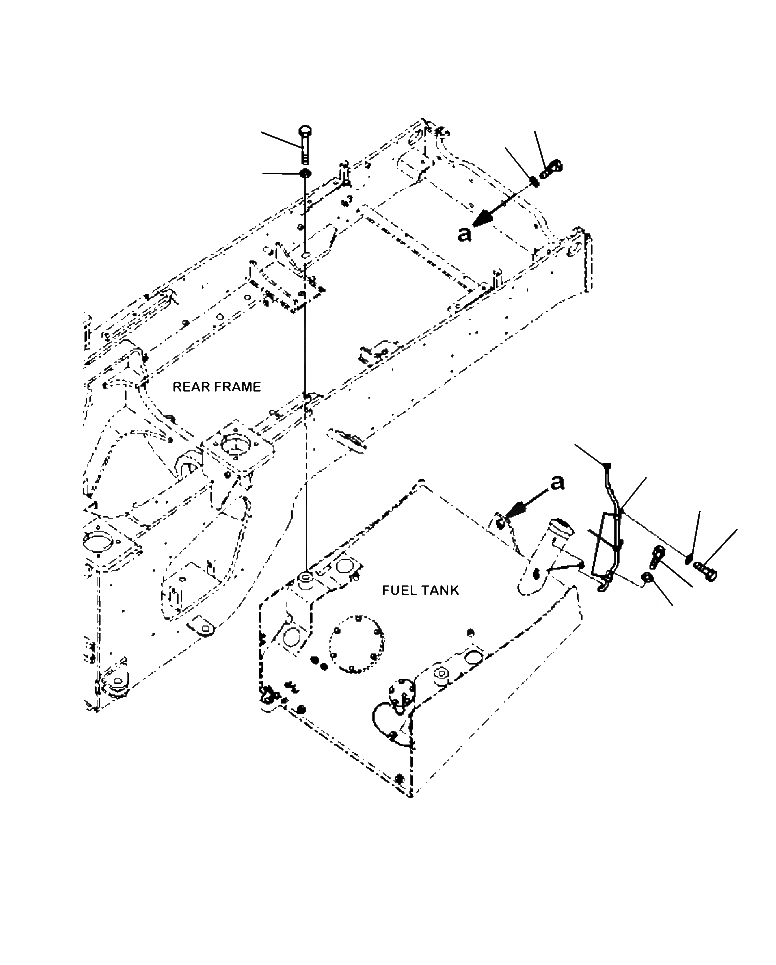 a
REAR FRAME
a
FUEL TANK