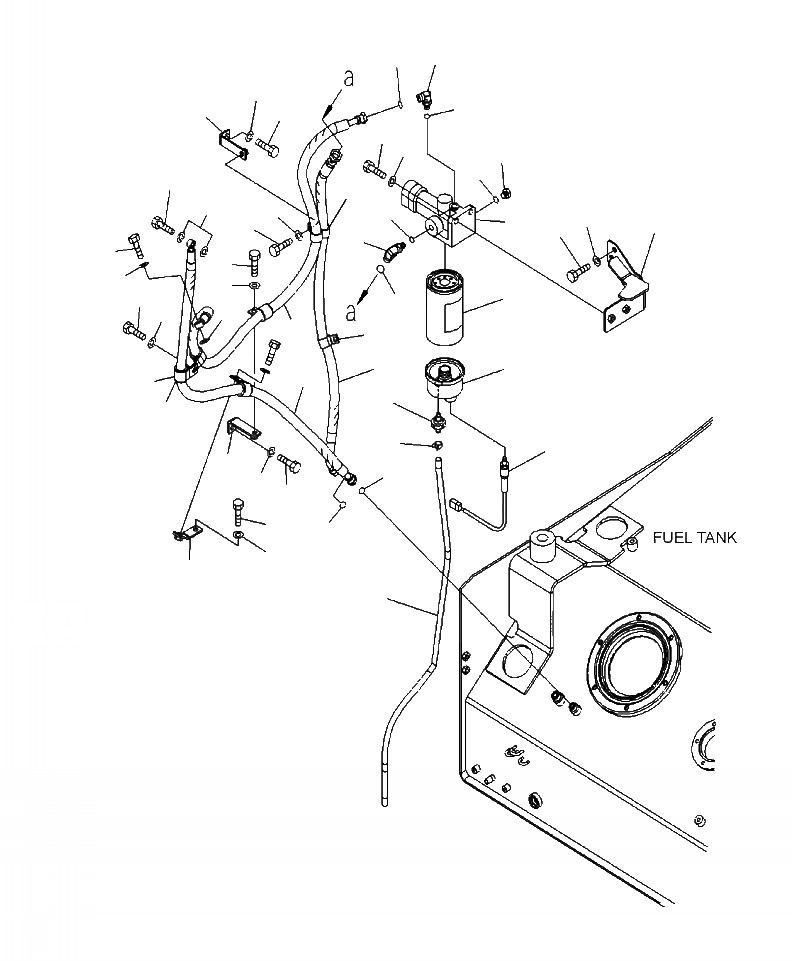 a

a

FUEL TANK