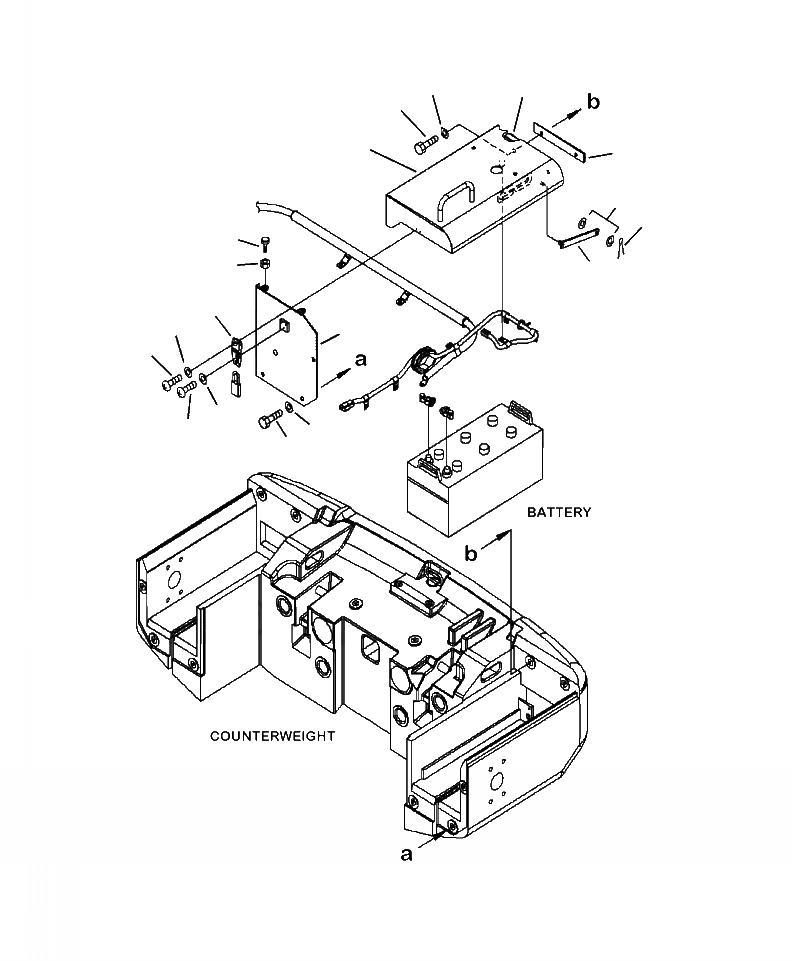 b
a
BATTERY
b
COUNTERWEIGHT
a