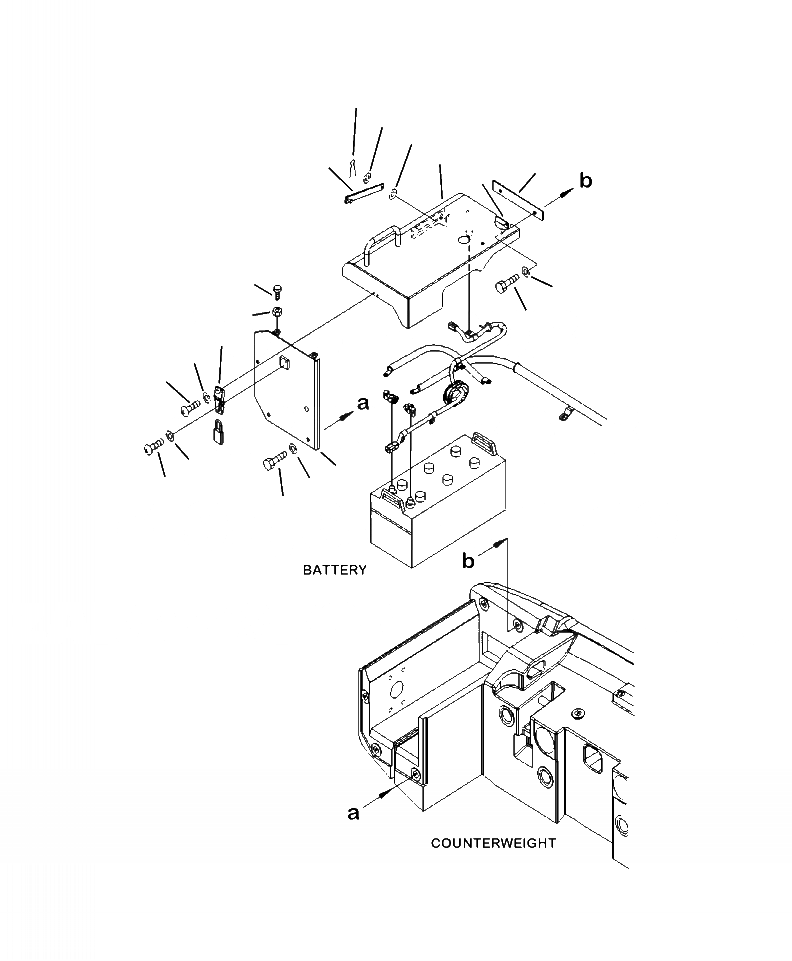 b

a

BATTERY

b

a

COUNTERWEIGHT