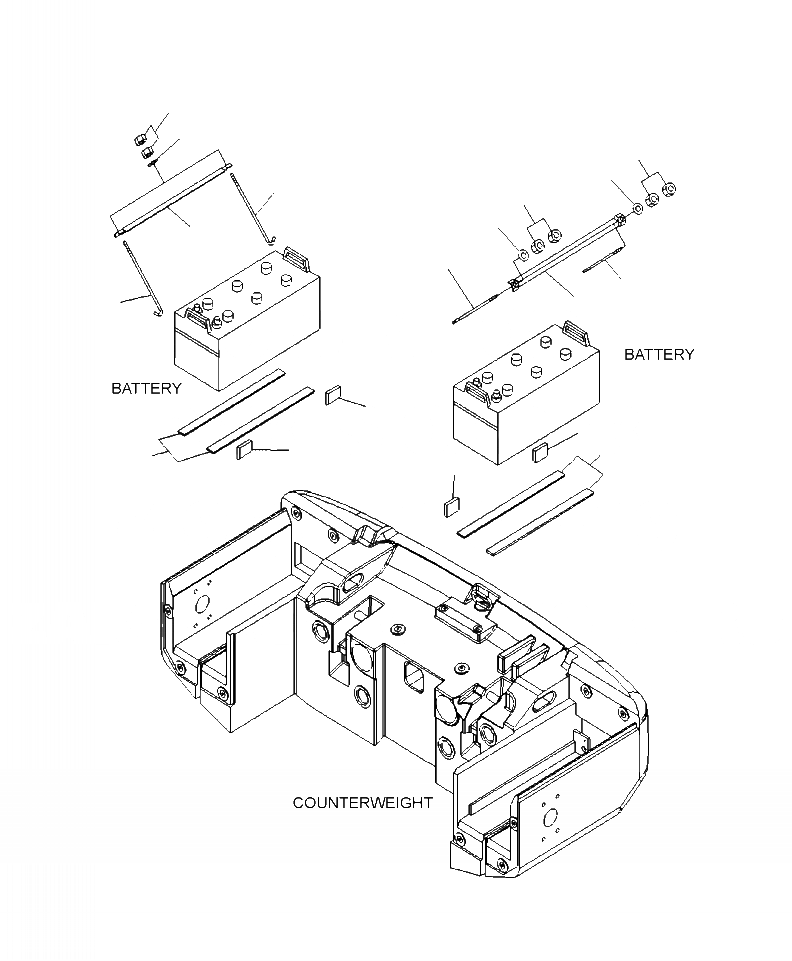 BATTERY

BATTERY

COUNTERWEIGHT