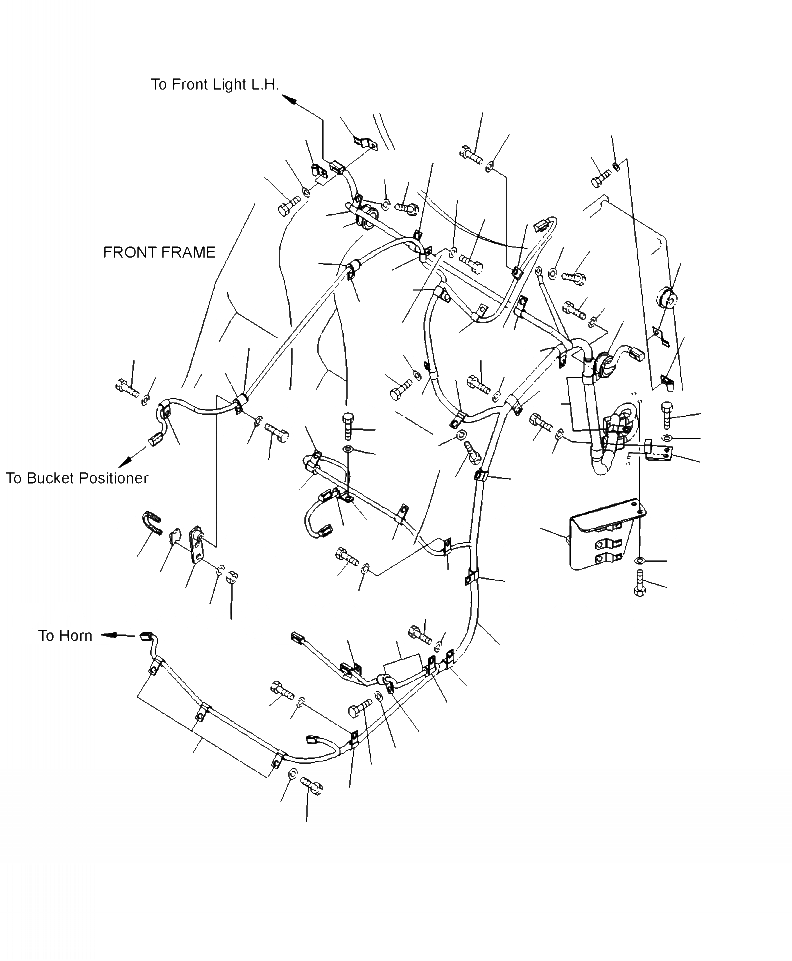 To Front Light L.H.

FRONT FRAME

To Bucket Positioner

To Horn