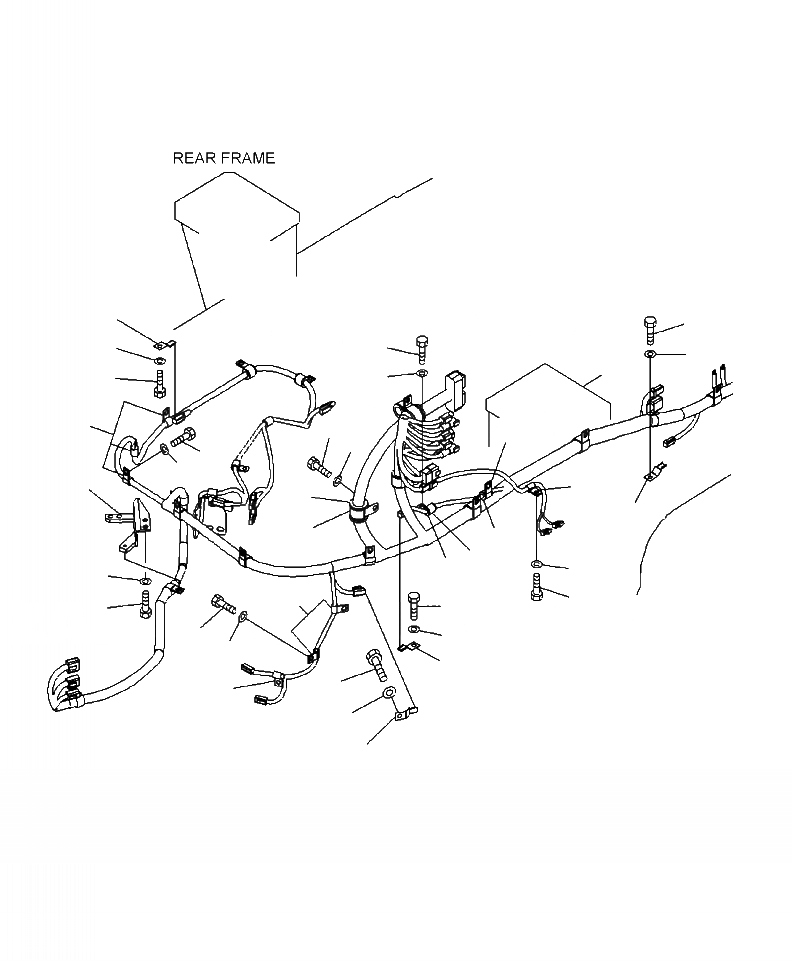 REAR FRAME