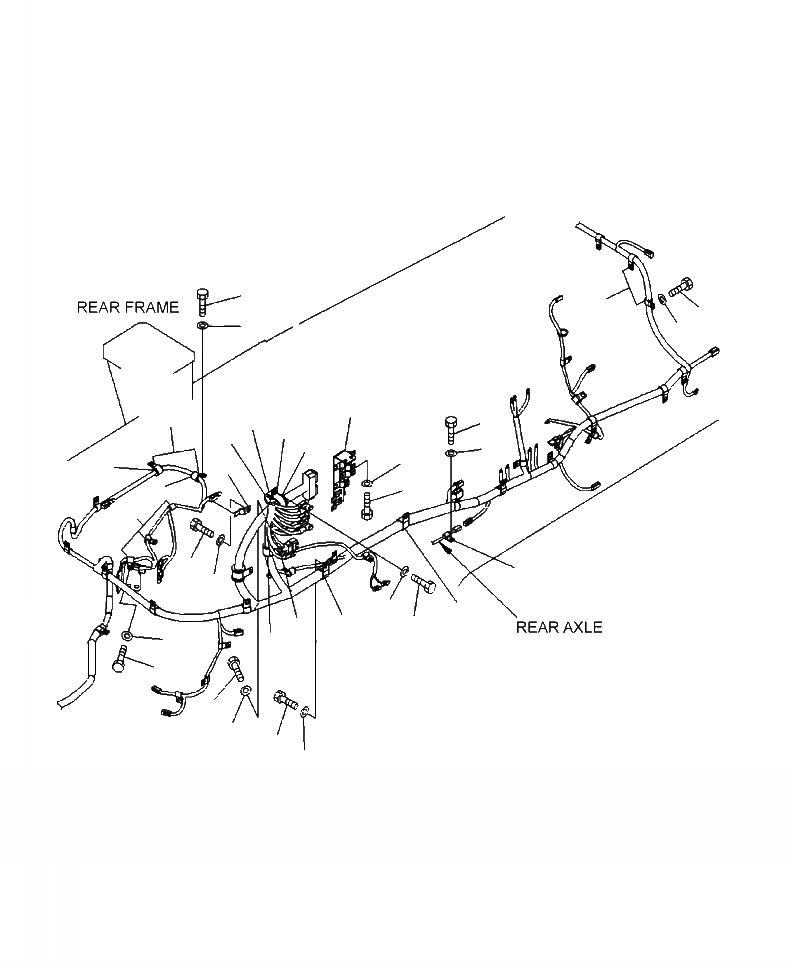 REAR FRAME

REAR AXLE