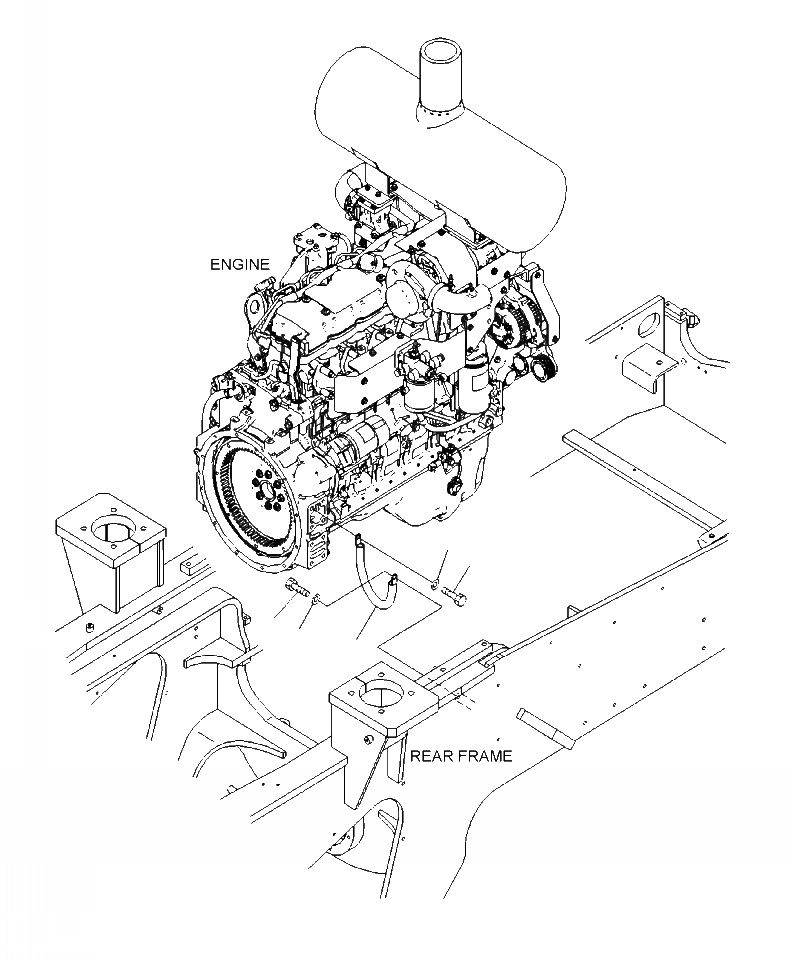 ENGINE

REAR FRAME