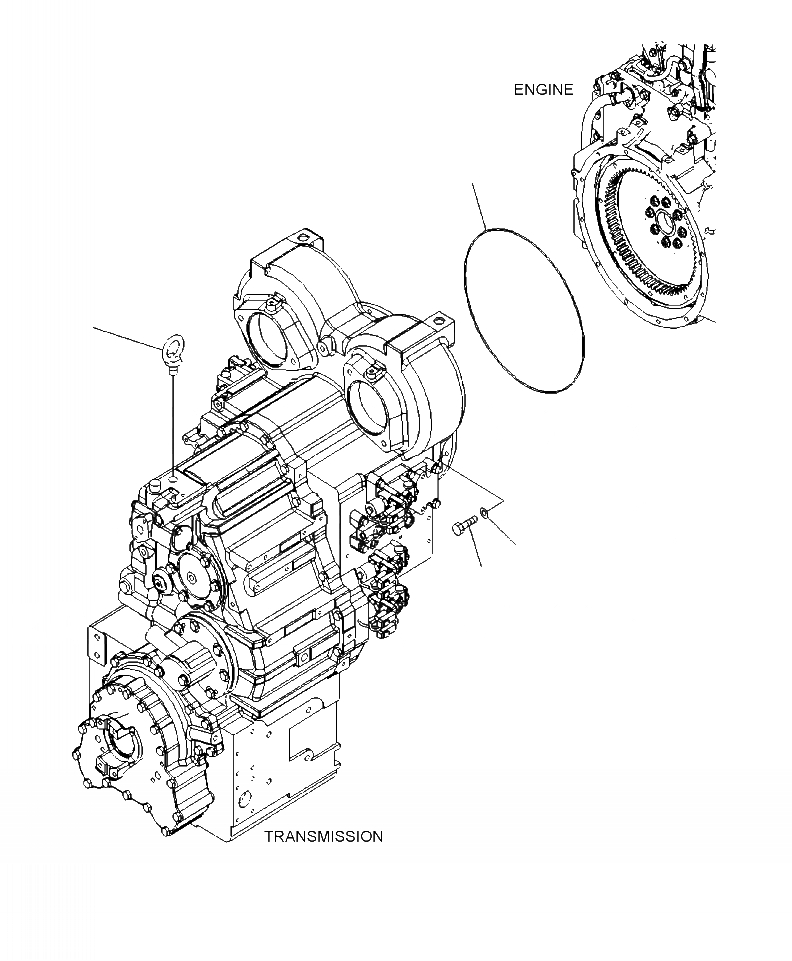 ENGINE

TRANSMISSION