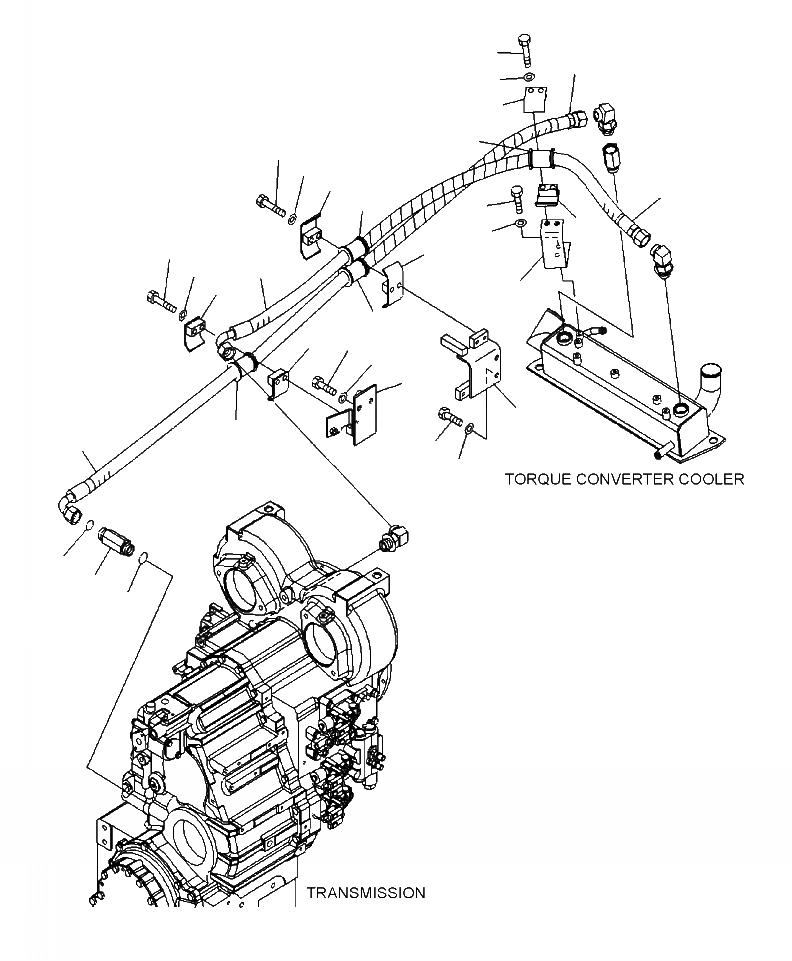 TORQUE CONVERTER COOLER

TRANSMISSION