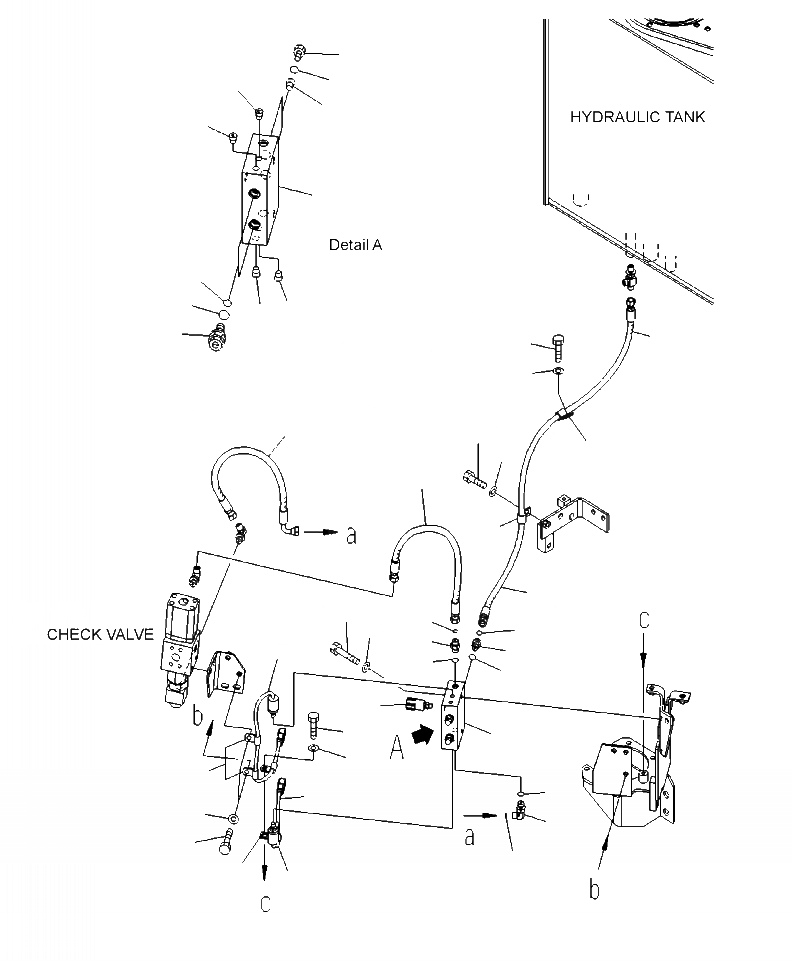 HYDRAULIC TANK

Detail A

a

CHECK VALVE

c

b

A

a

c

b