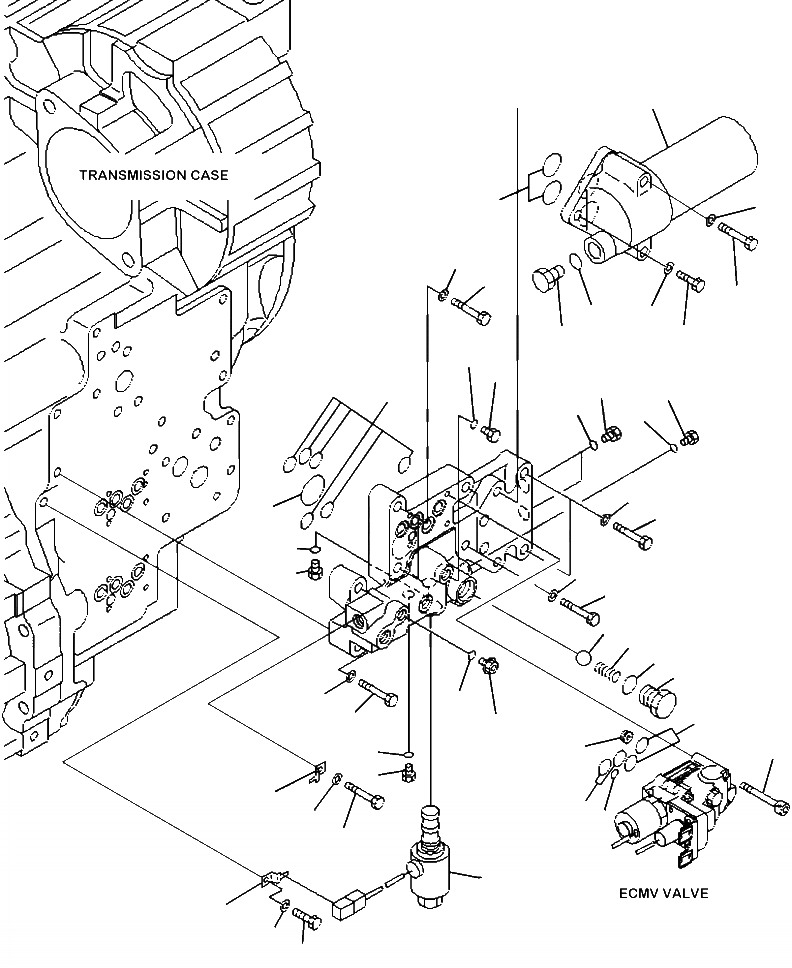 TRANSMISSION CASE

ECMV VALVE