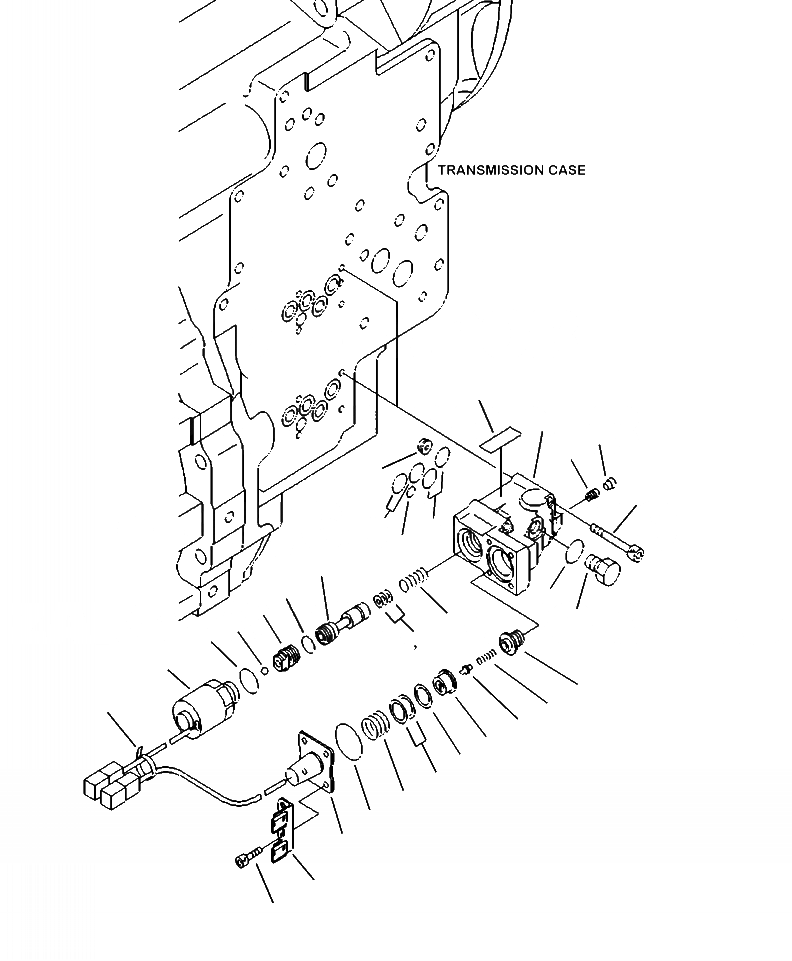 TRANSMISSION CASE