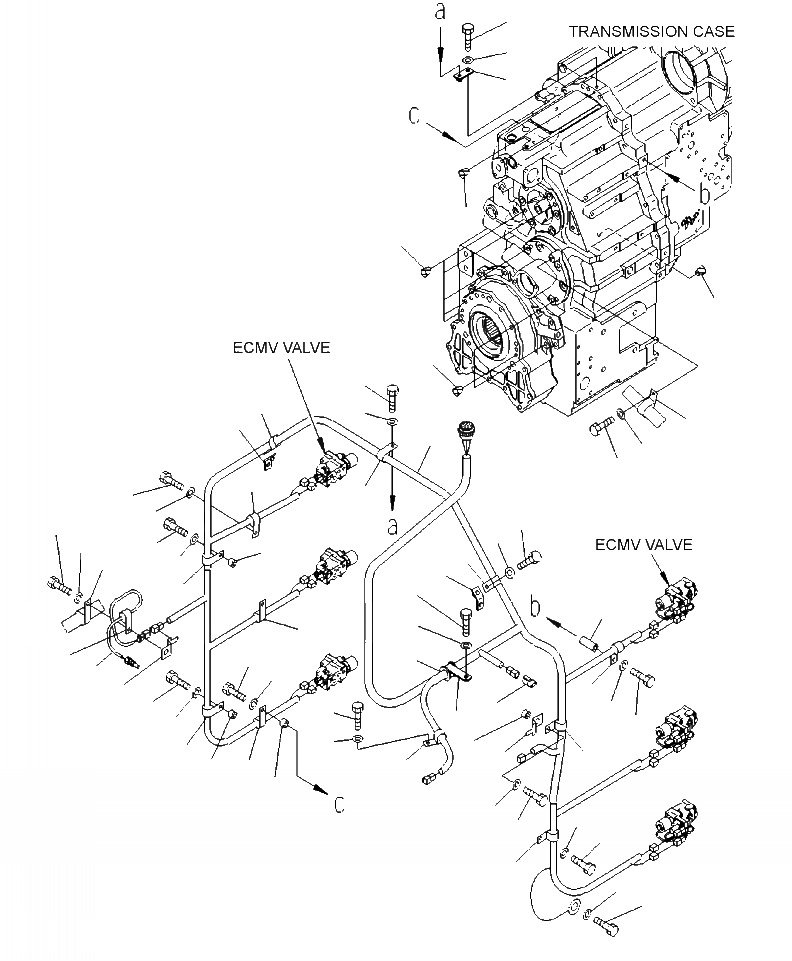 a

TRANSMISSION CASE

c

b

ECMV VALVE

a

ECMV VALVE

b

c