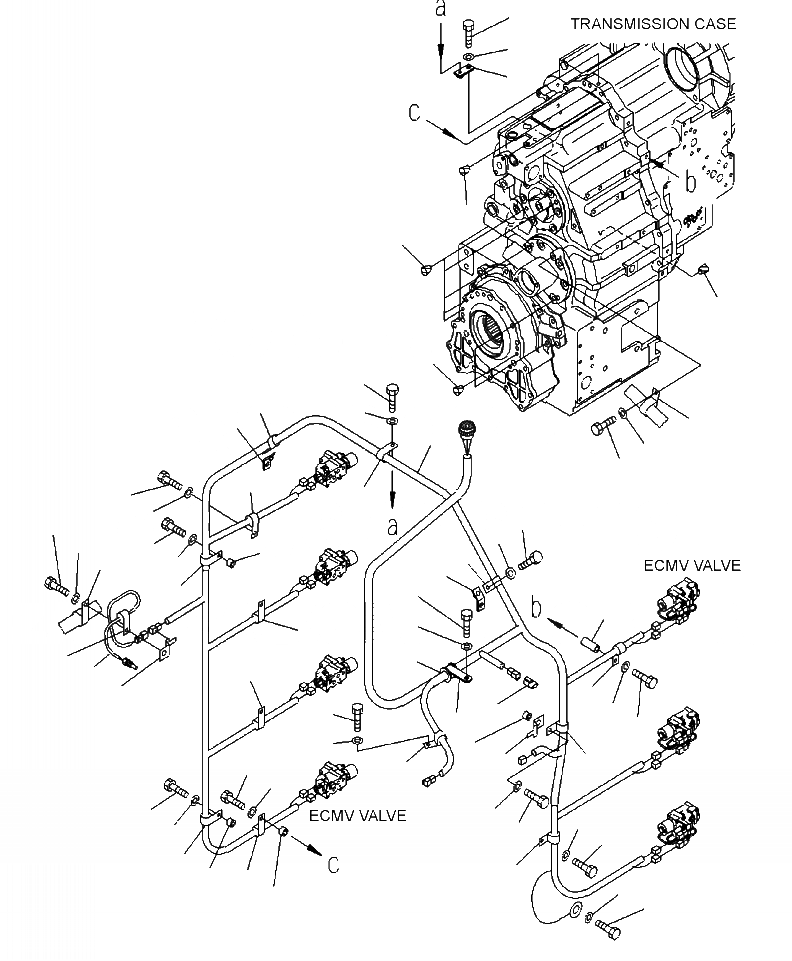 a
TRANSMISSION CASE
c
b
a
ECMV VALVE
b
ECMV VALVE
c