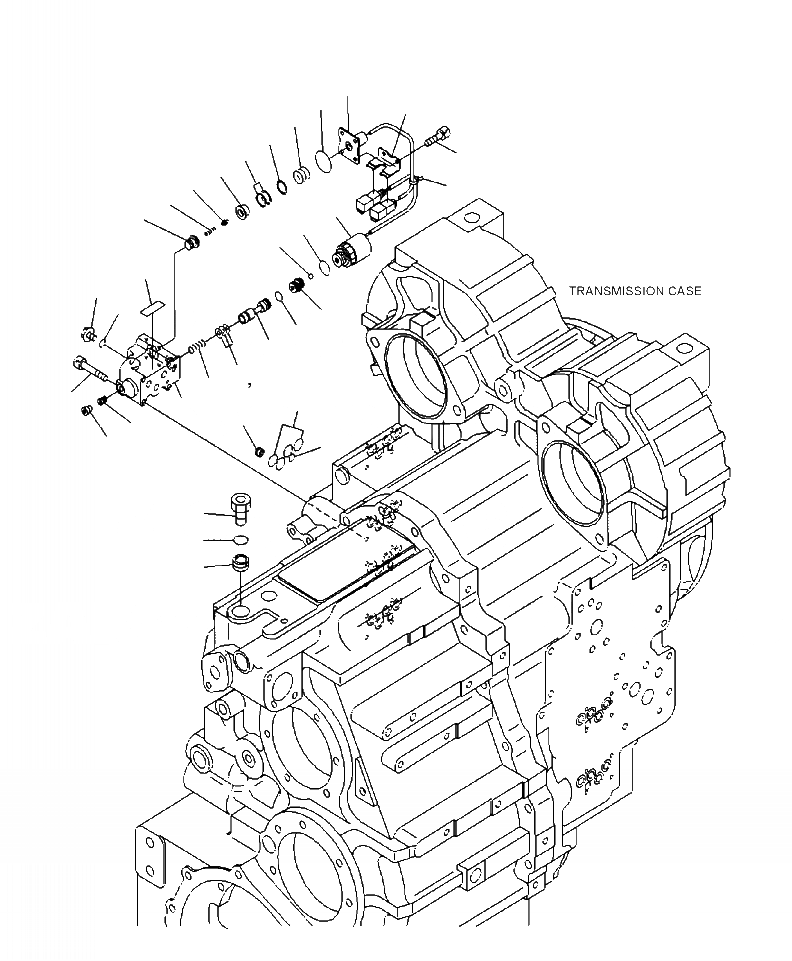 TRANSMISSION CASE