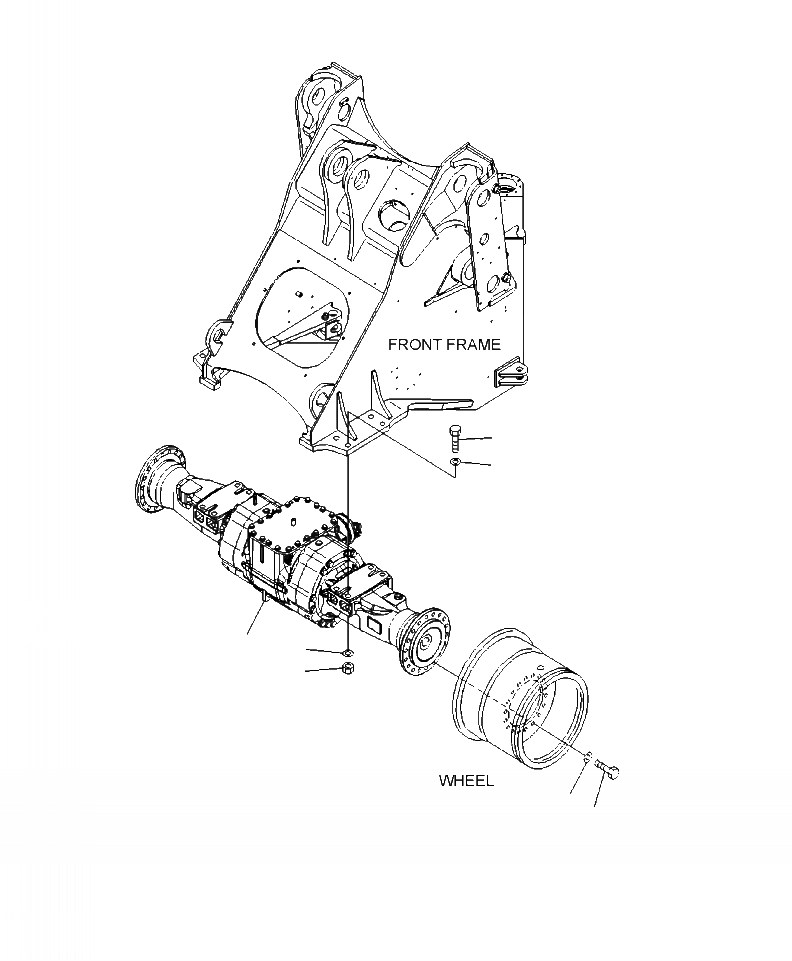 FRONT FRAME

WHEEL