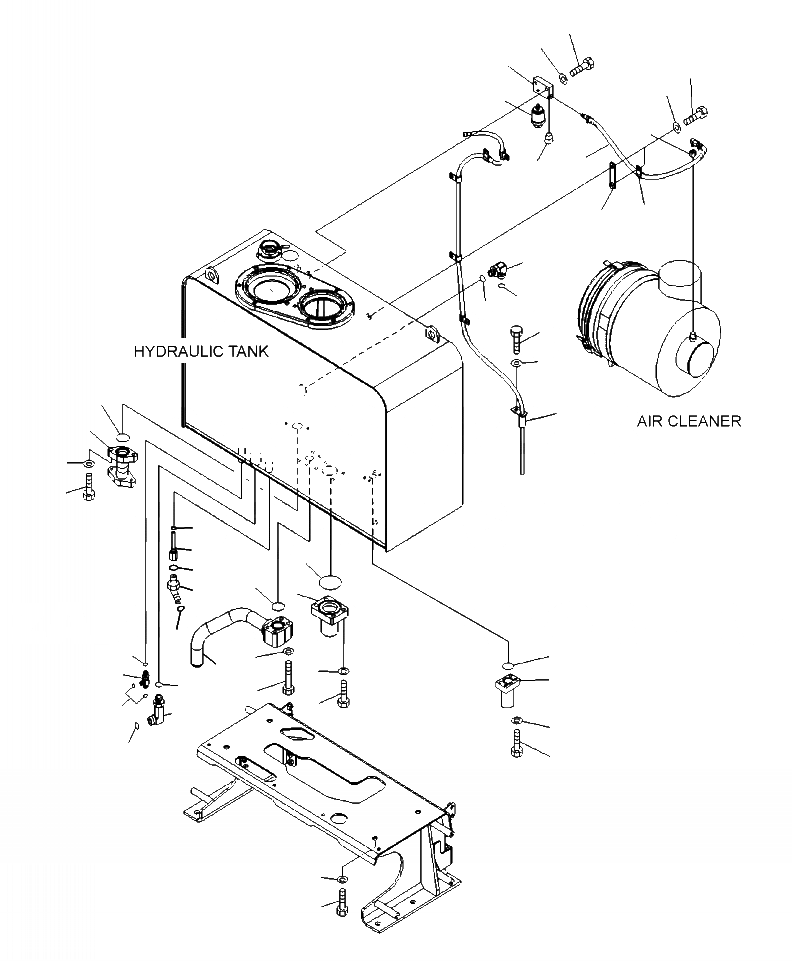 HYDRAULIC TANK

AIR CLEANER