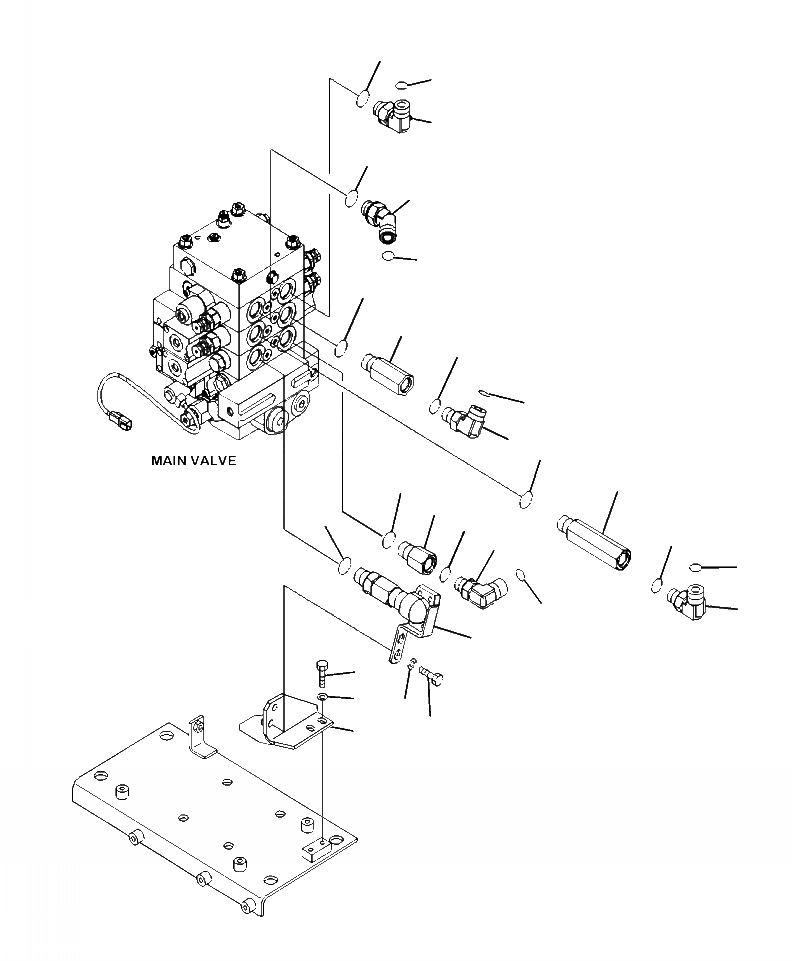 MAIN VALVE