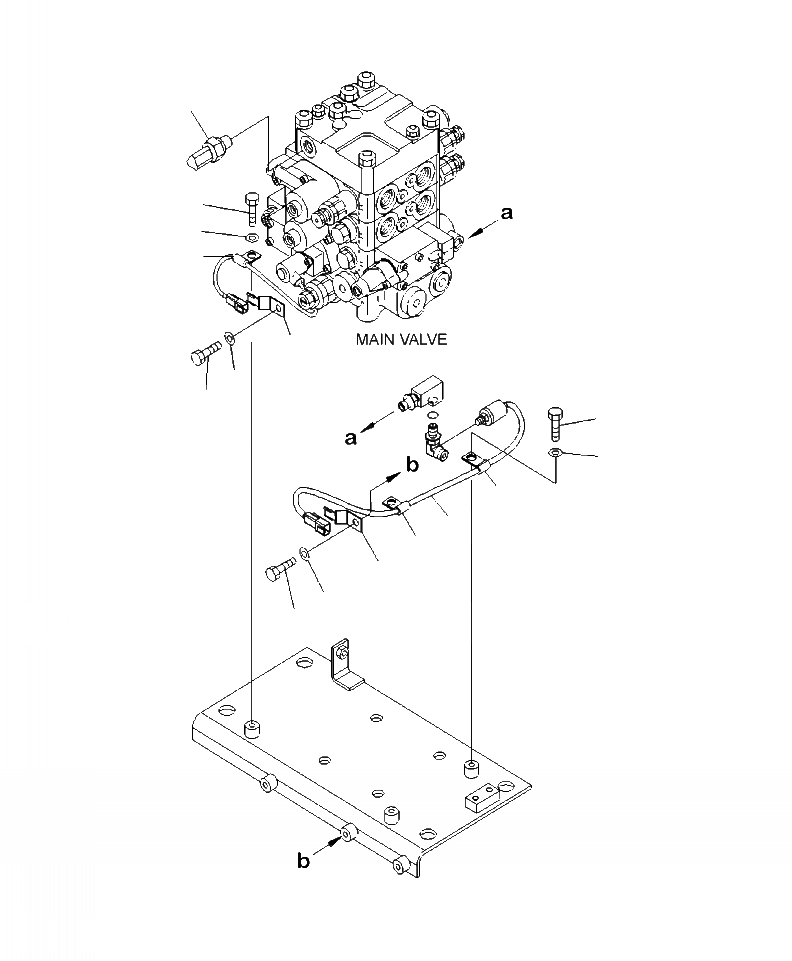 a

MAIN VALVE

a

b

b