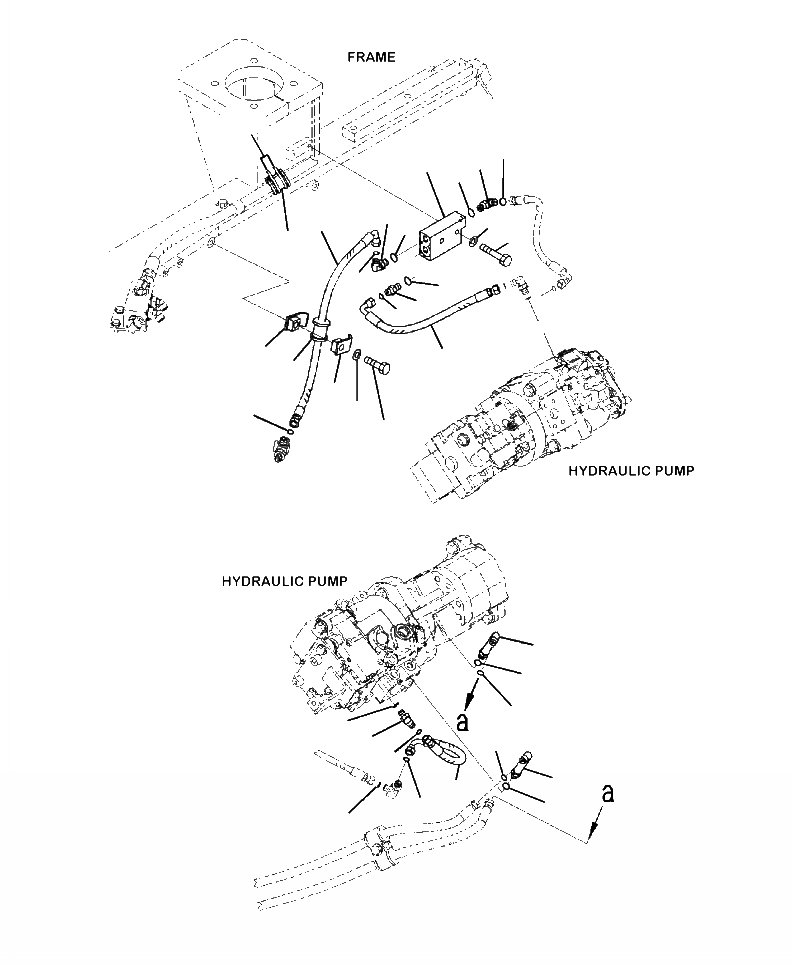 FRAME

HYDRAULIC PUMP

HYDRAULIC PUMP

a

a