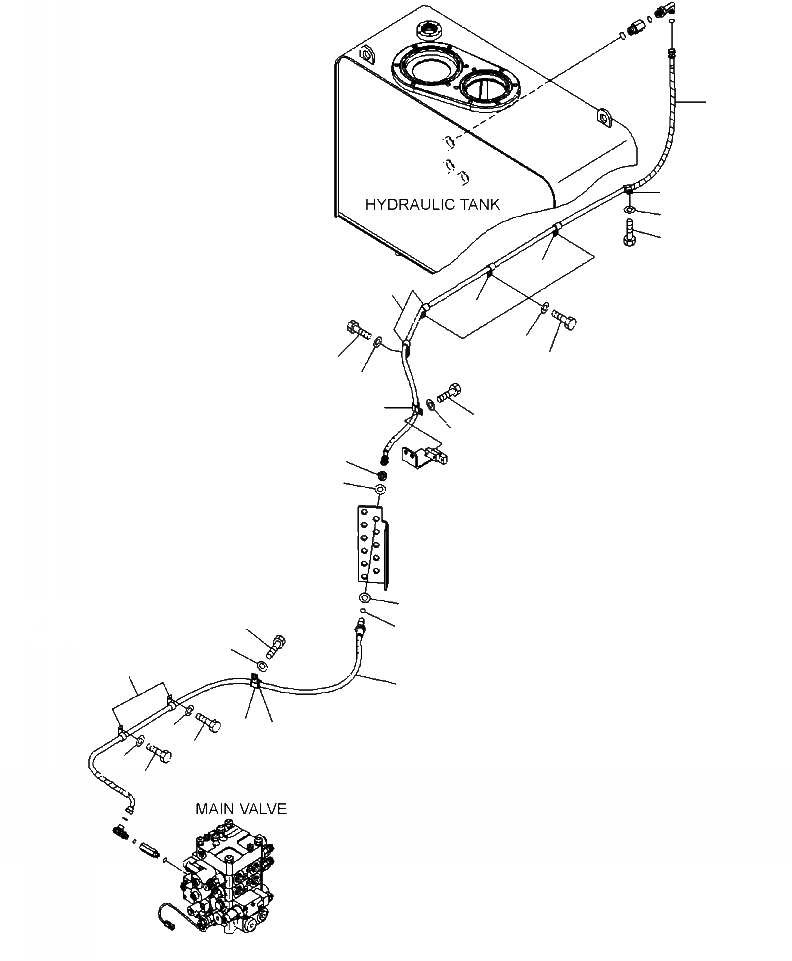 HYDRAULIC TANK

MAIN VALVE