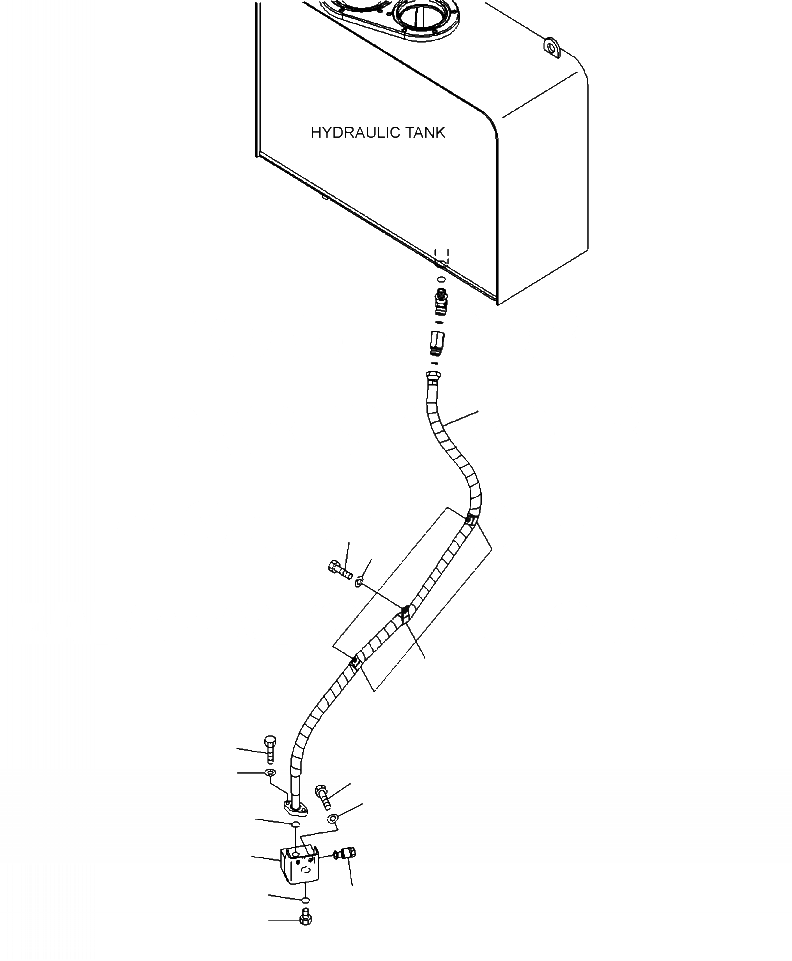 HYDRAULIC TANK