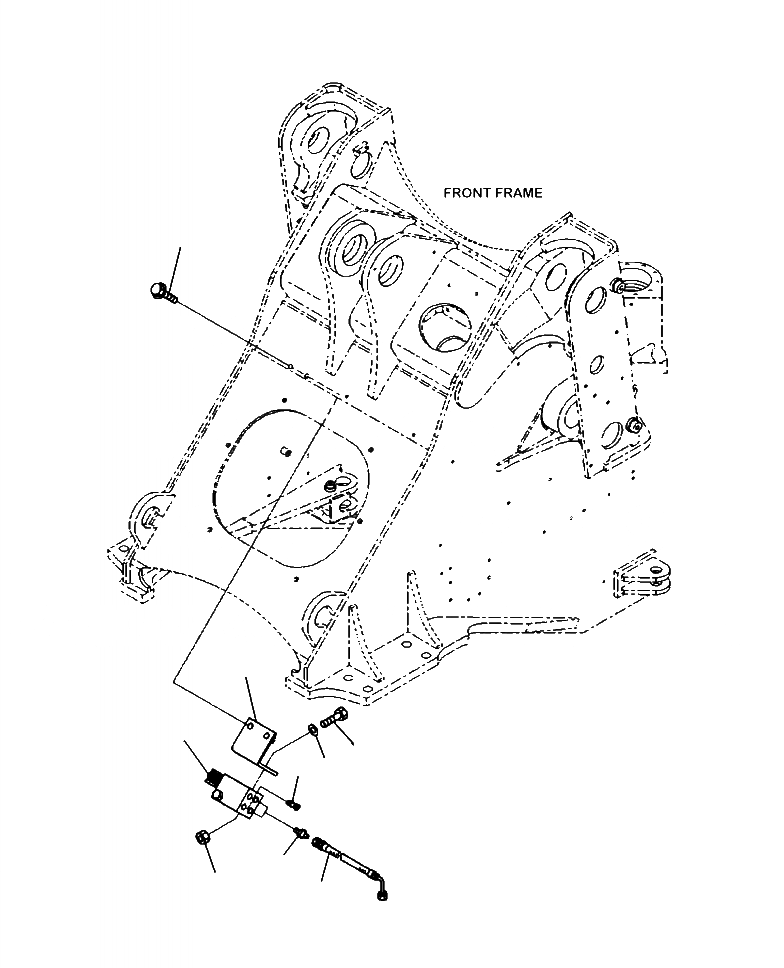 FRONT FRAME