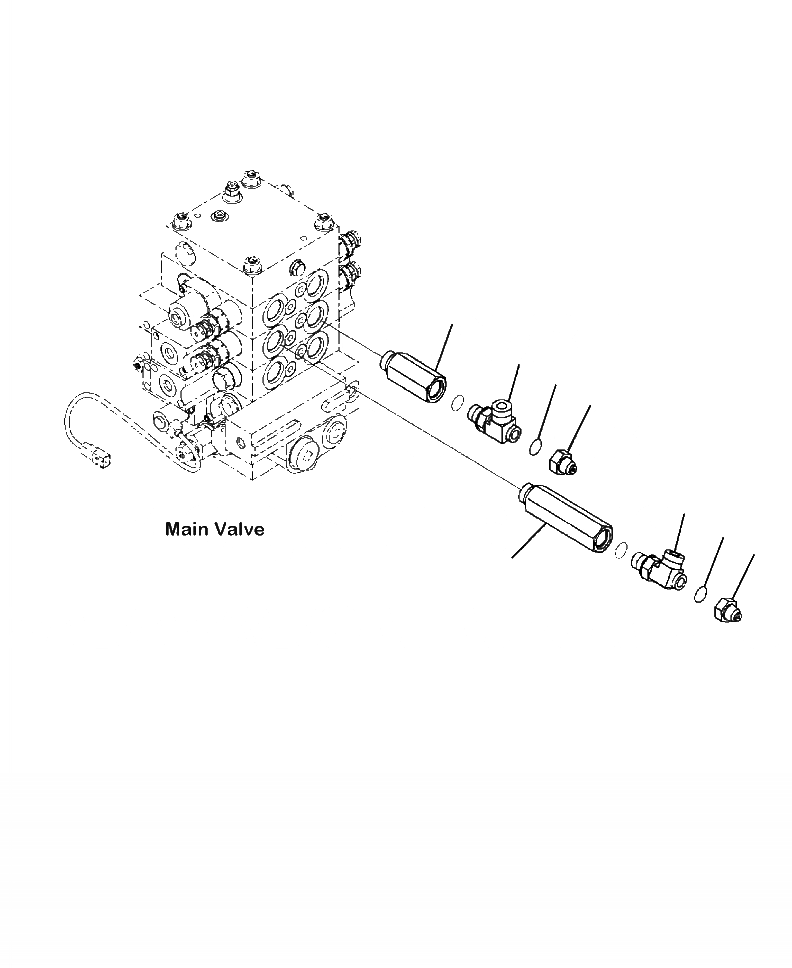 Main Valve