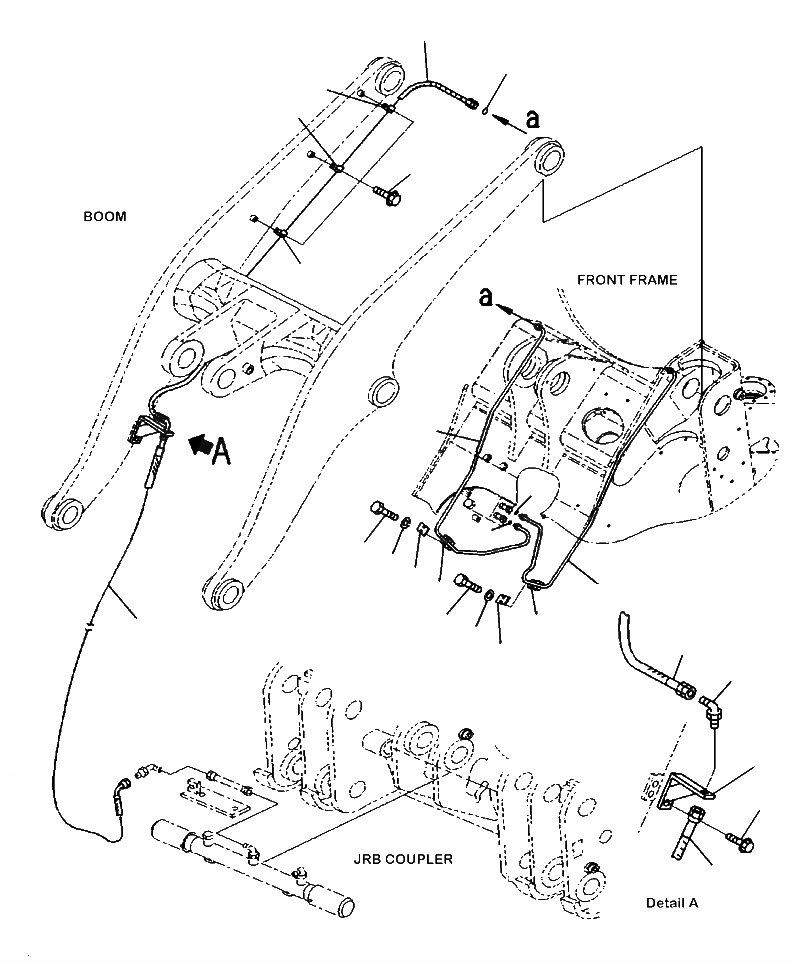 a

BOOM

FRONT FRAME

a

A

JRB COUPLER

Detail A