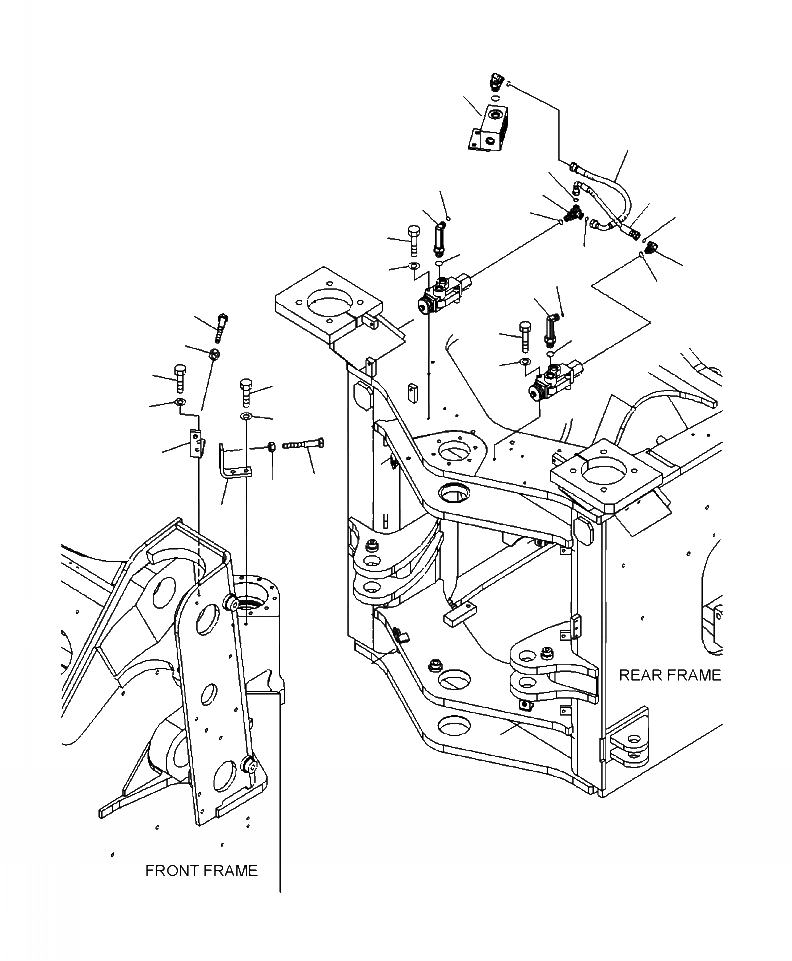 REAR FRAME

FRONT FRAME