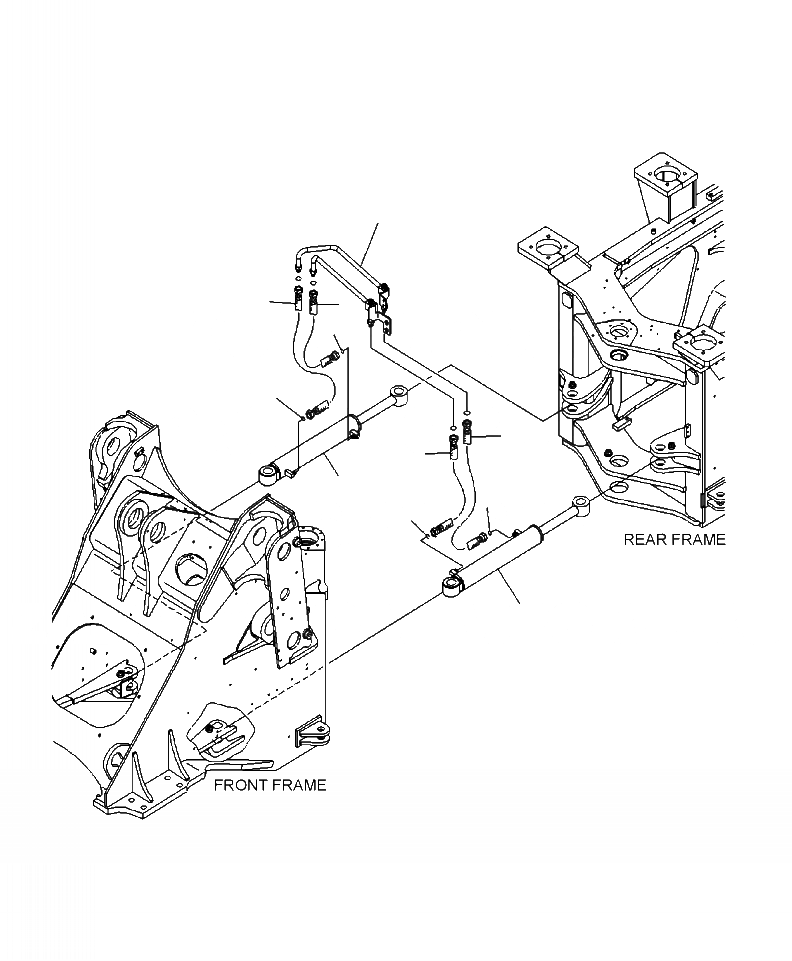 REAR FRAME

FRONT FRAME