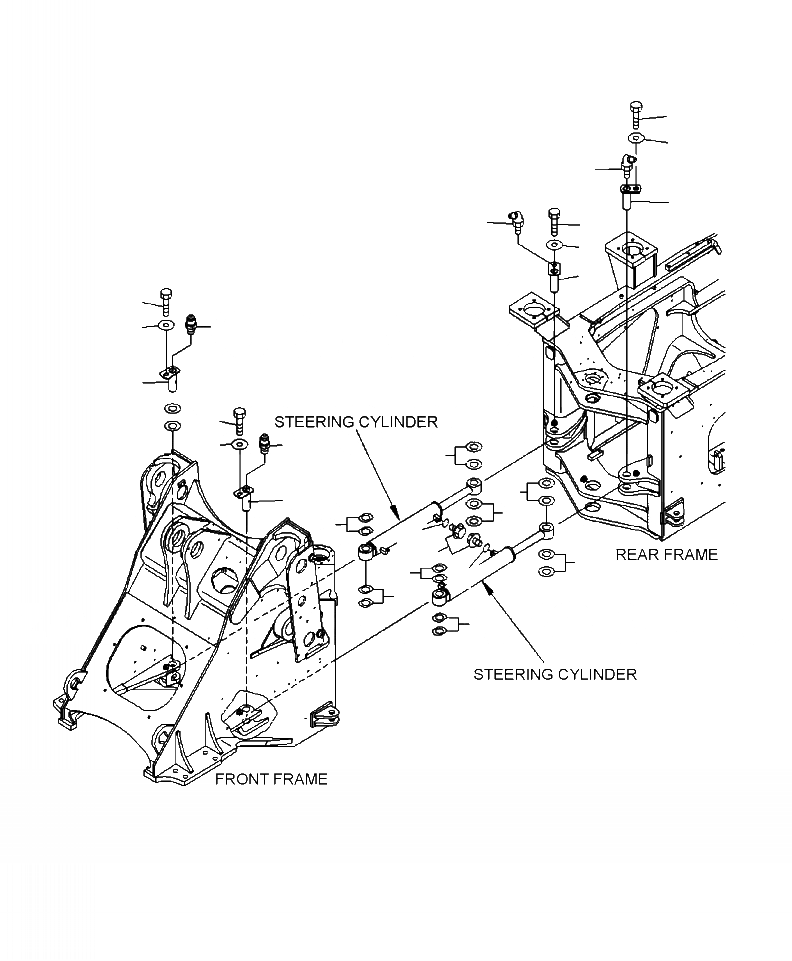 STEERING CYLINDER

REAR FRAME

STEERING CYLINDER

FRONT FRAME