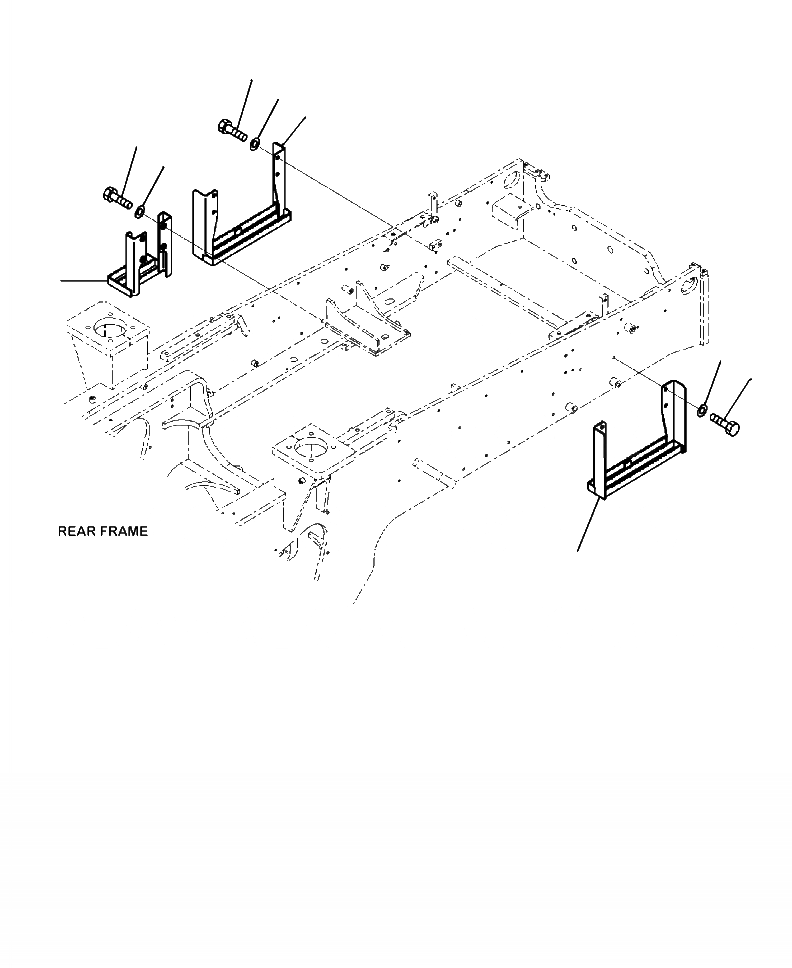 REAR FRAME